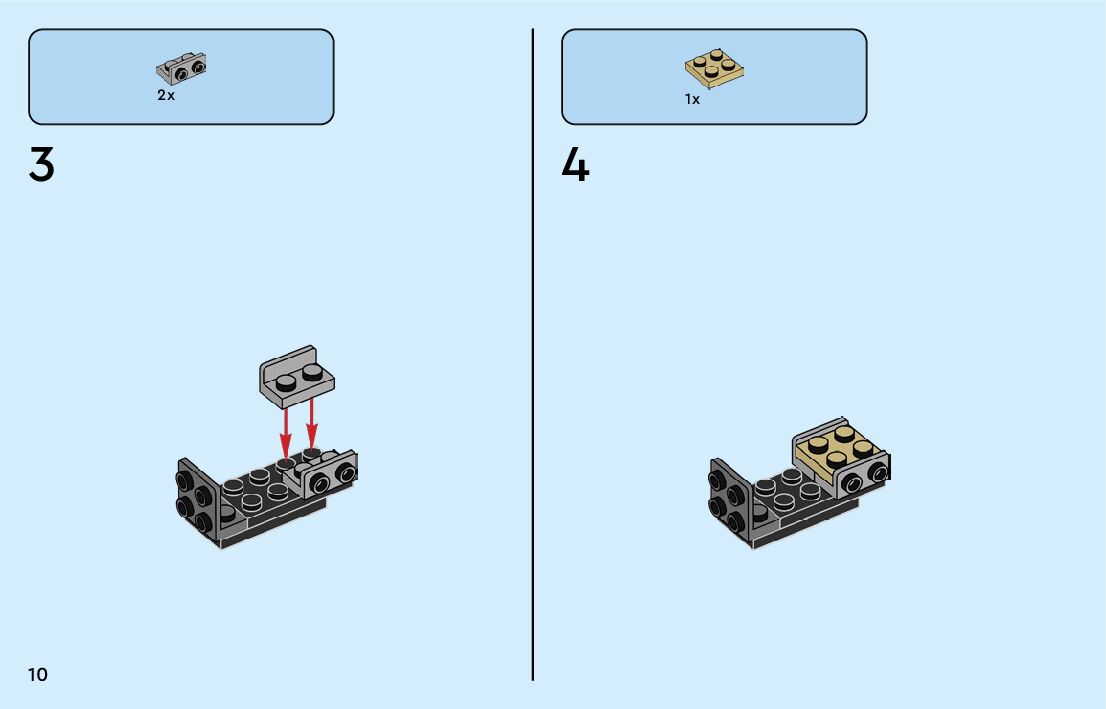 2x

3

1x

4

10