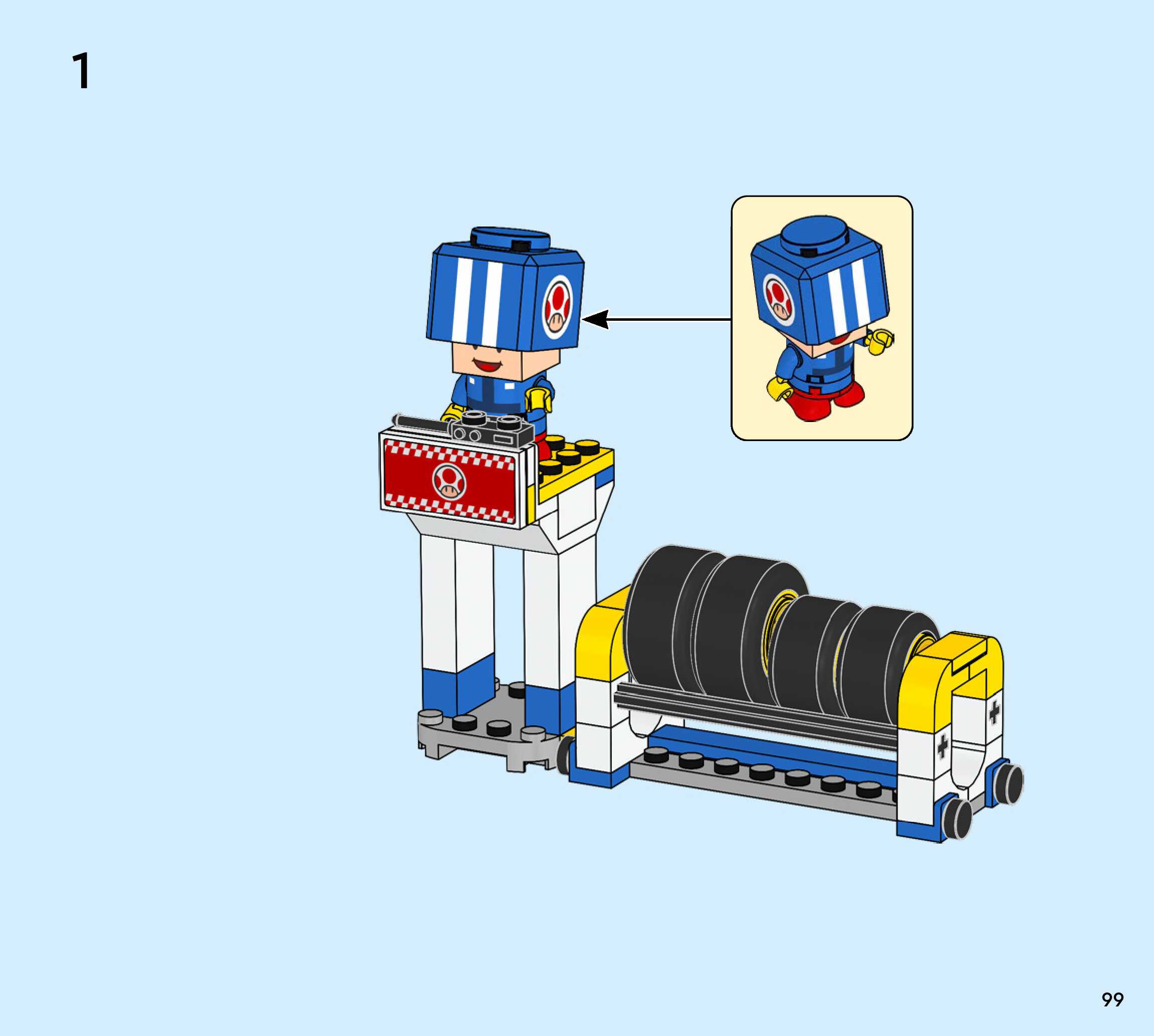 1

99