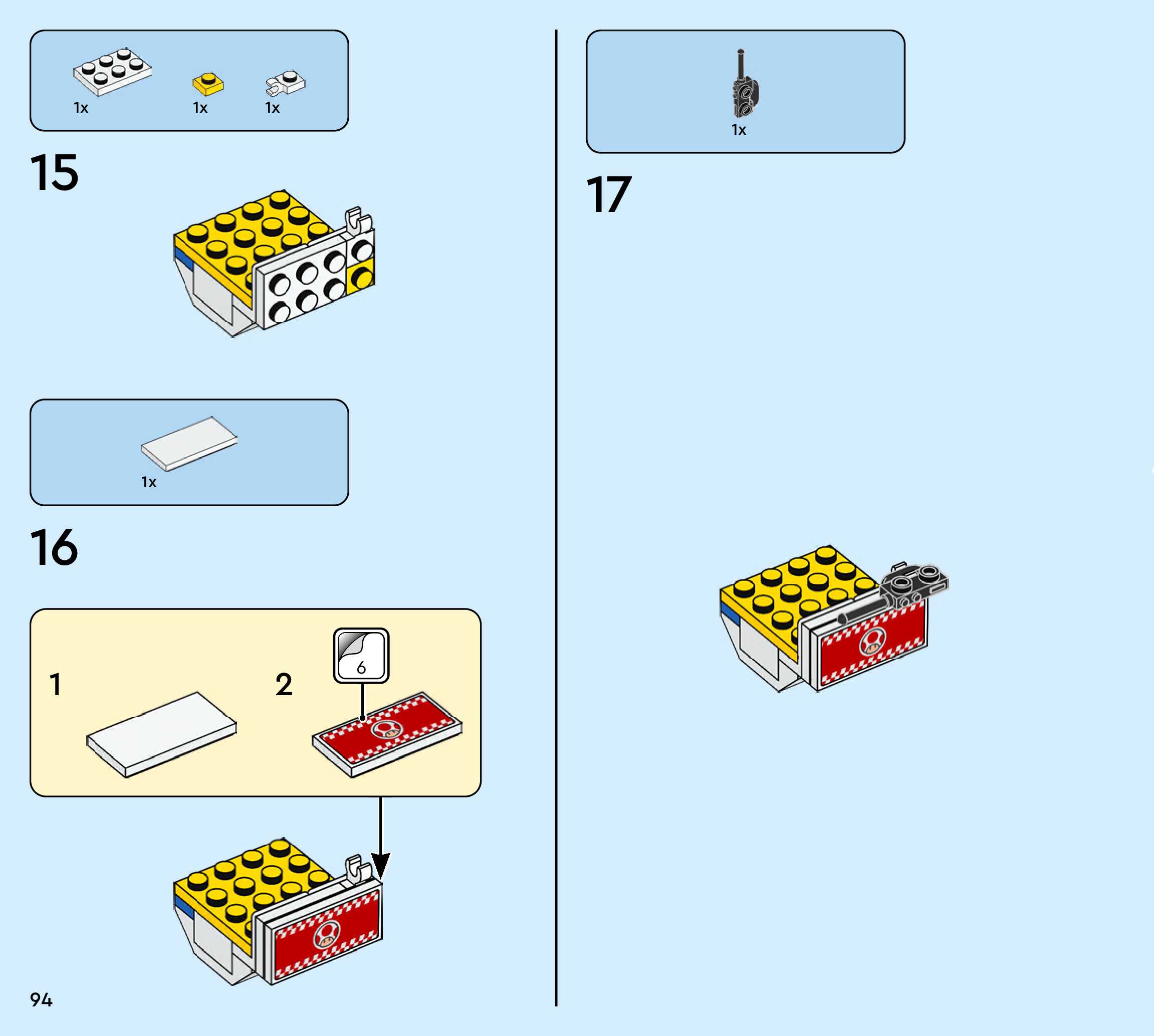 1x 1x 1x

15

1x

16

1

2

6

94

1x

17