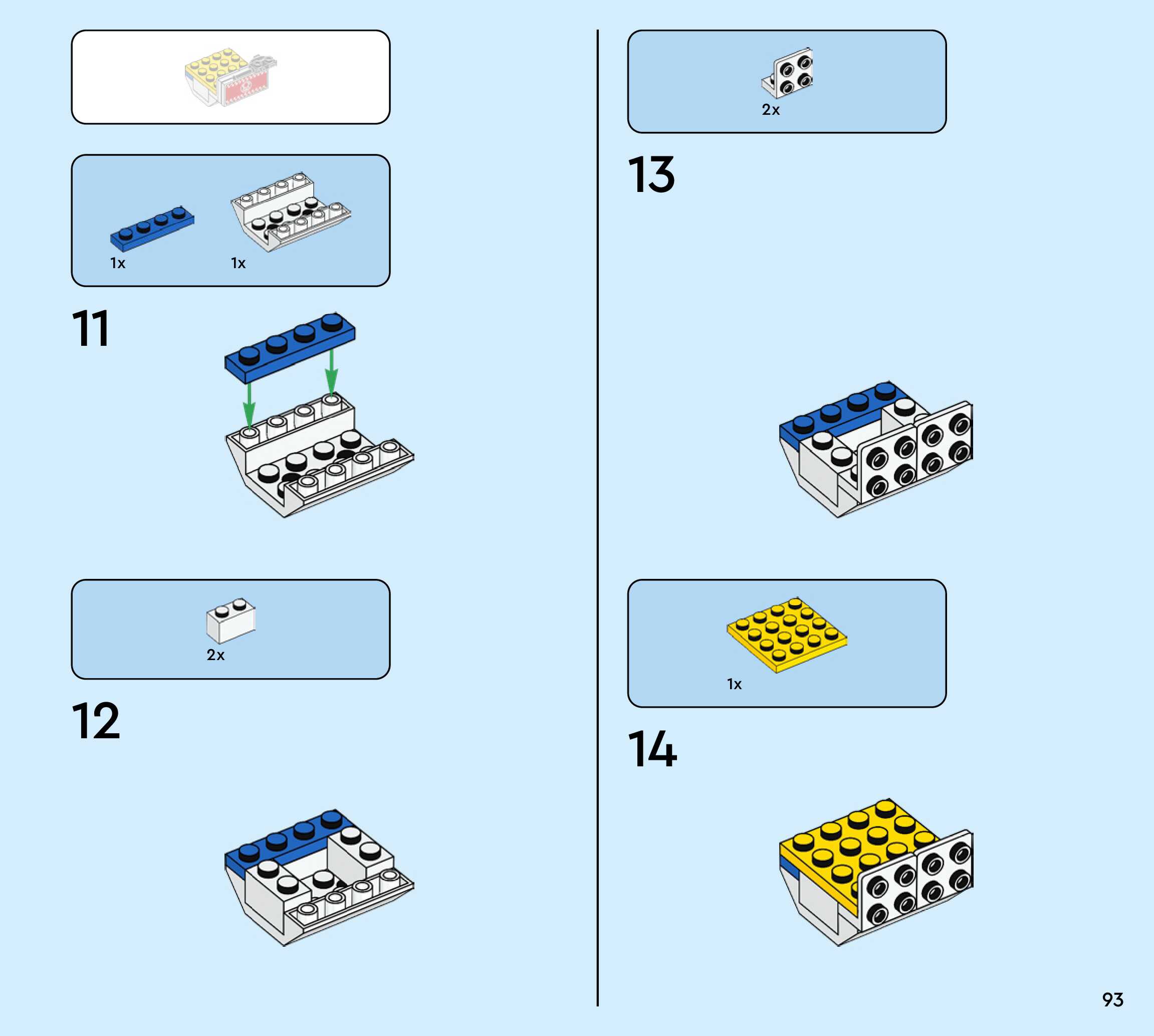 1x 1x

11

2x

12

2x

13

1x

14

93