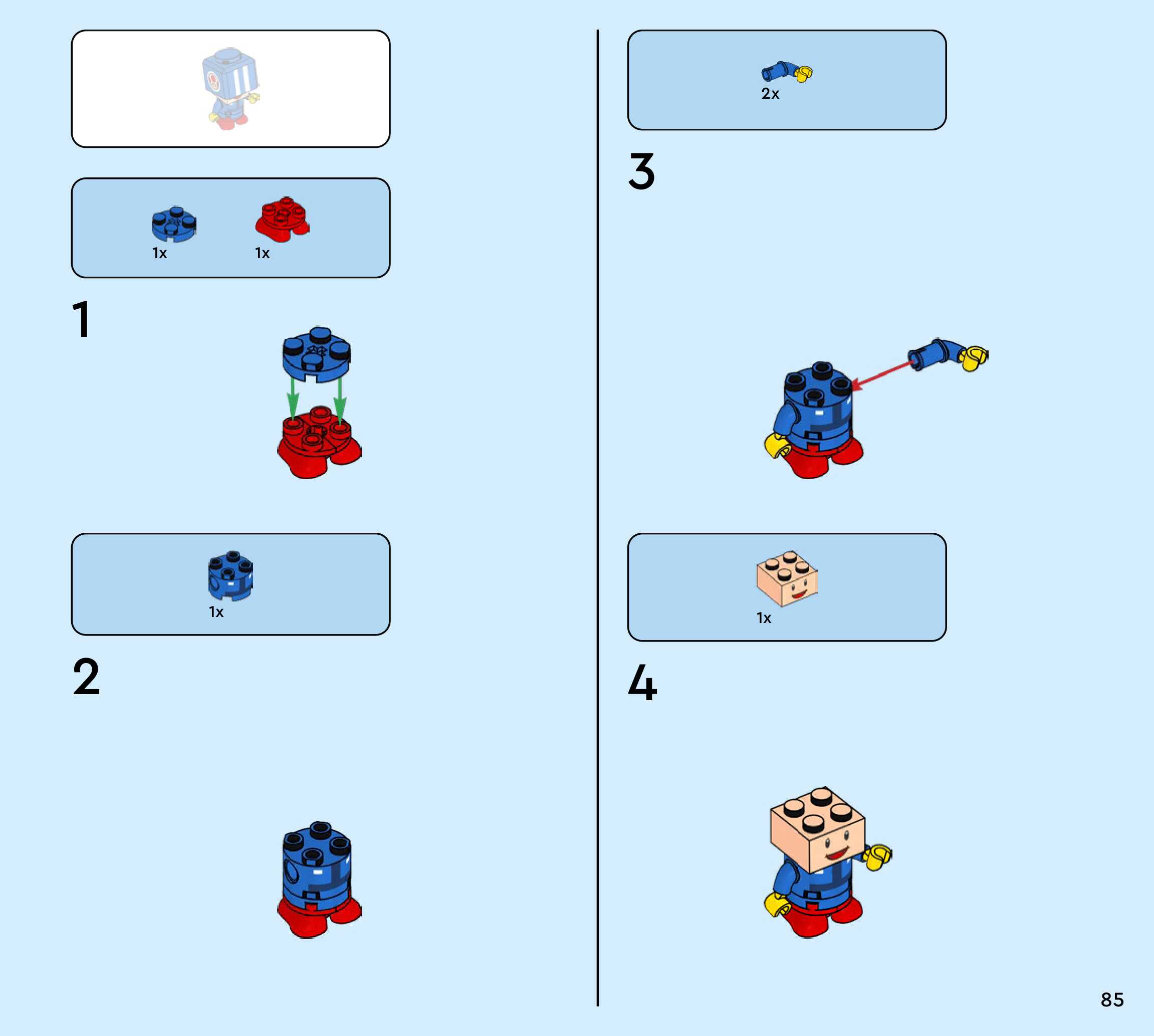 1x 1x

1

1x

2

2x

3

1x

4

85