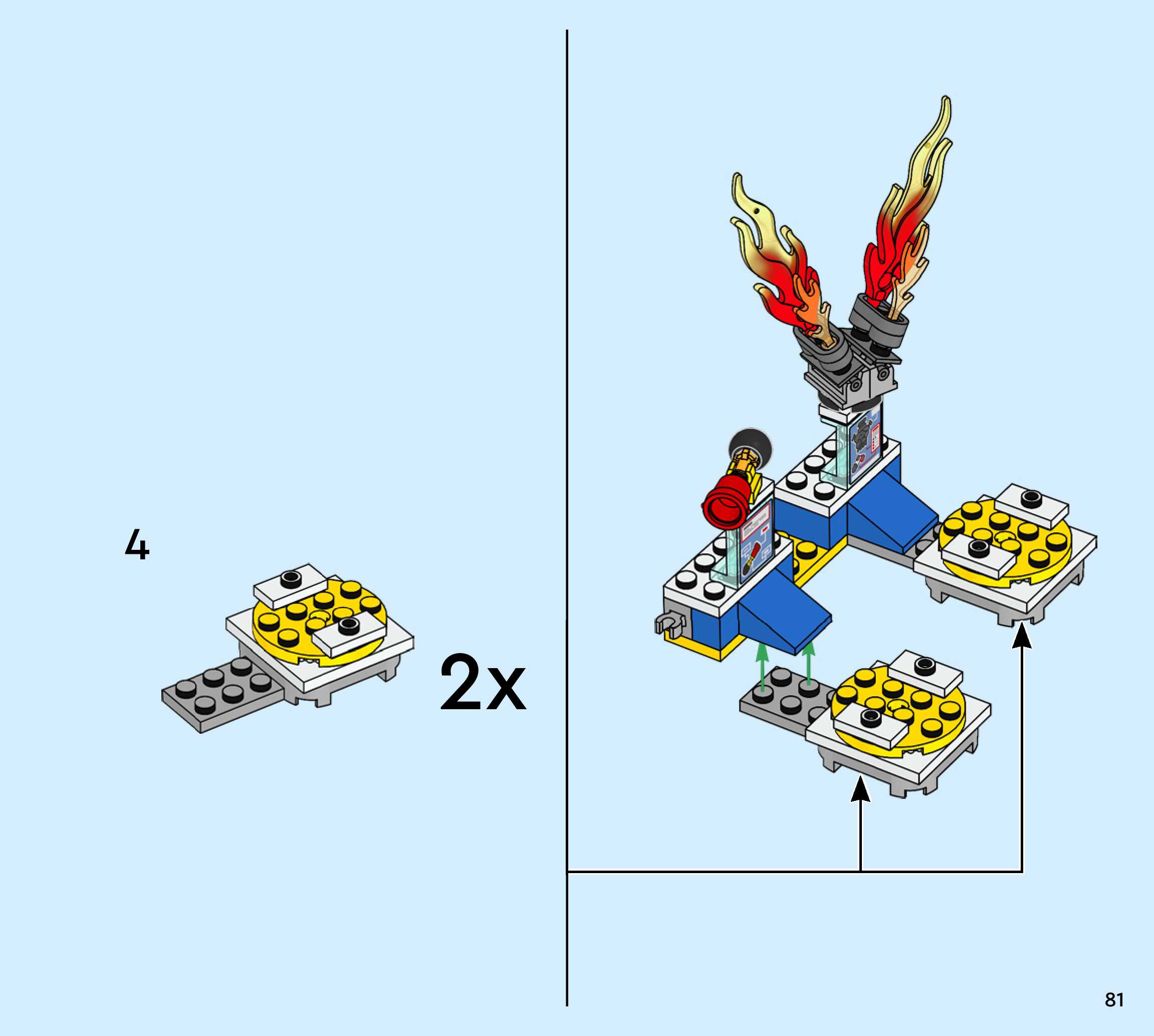 4

2x

81