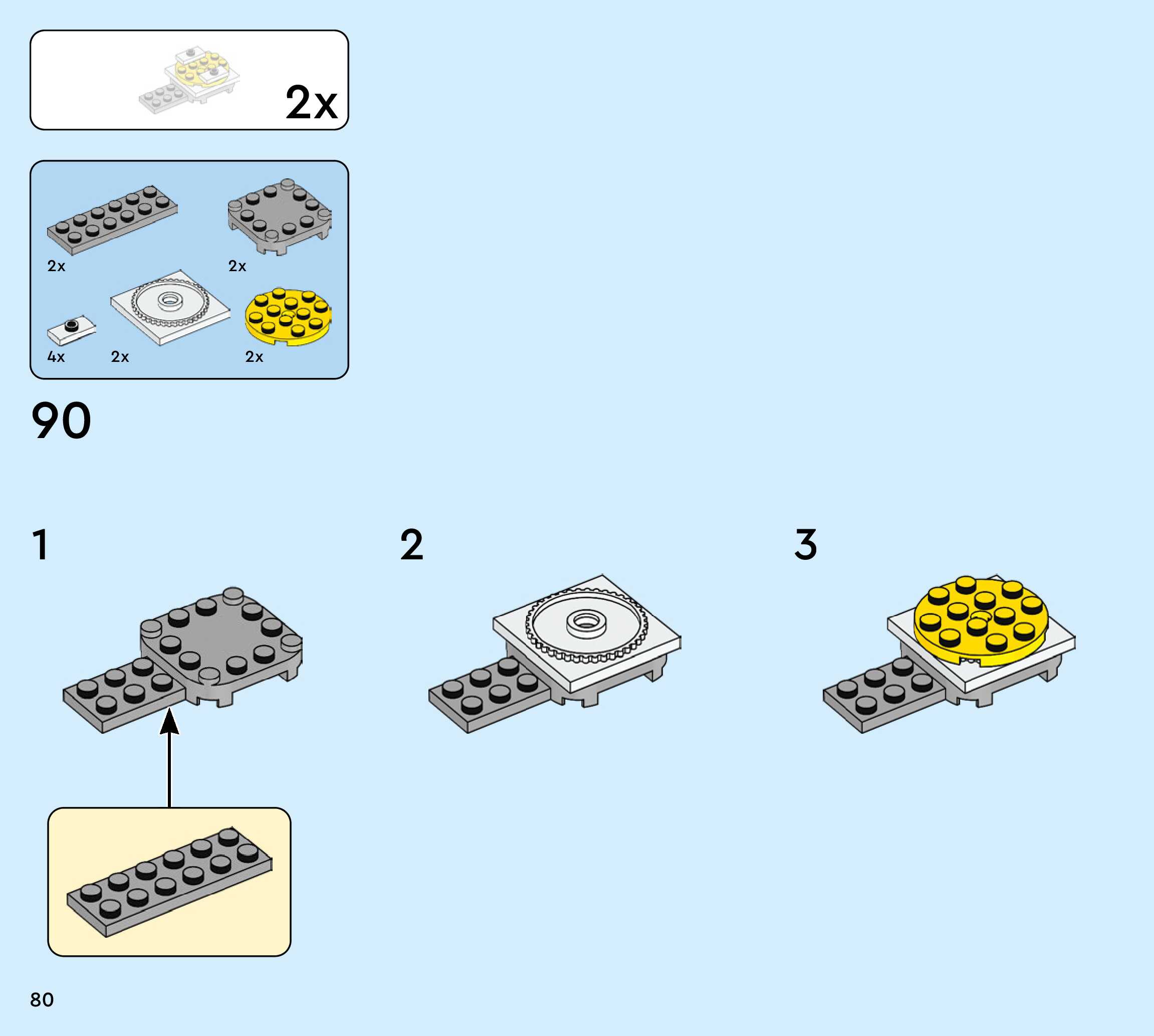 2x

2x
2x
4x
2x
2x

90

1

2

3

80