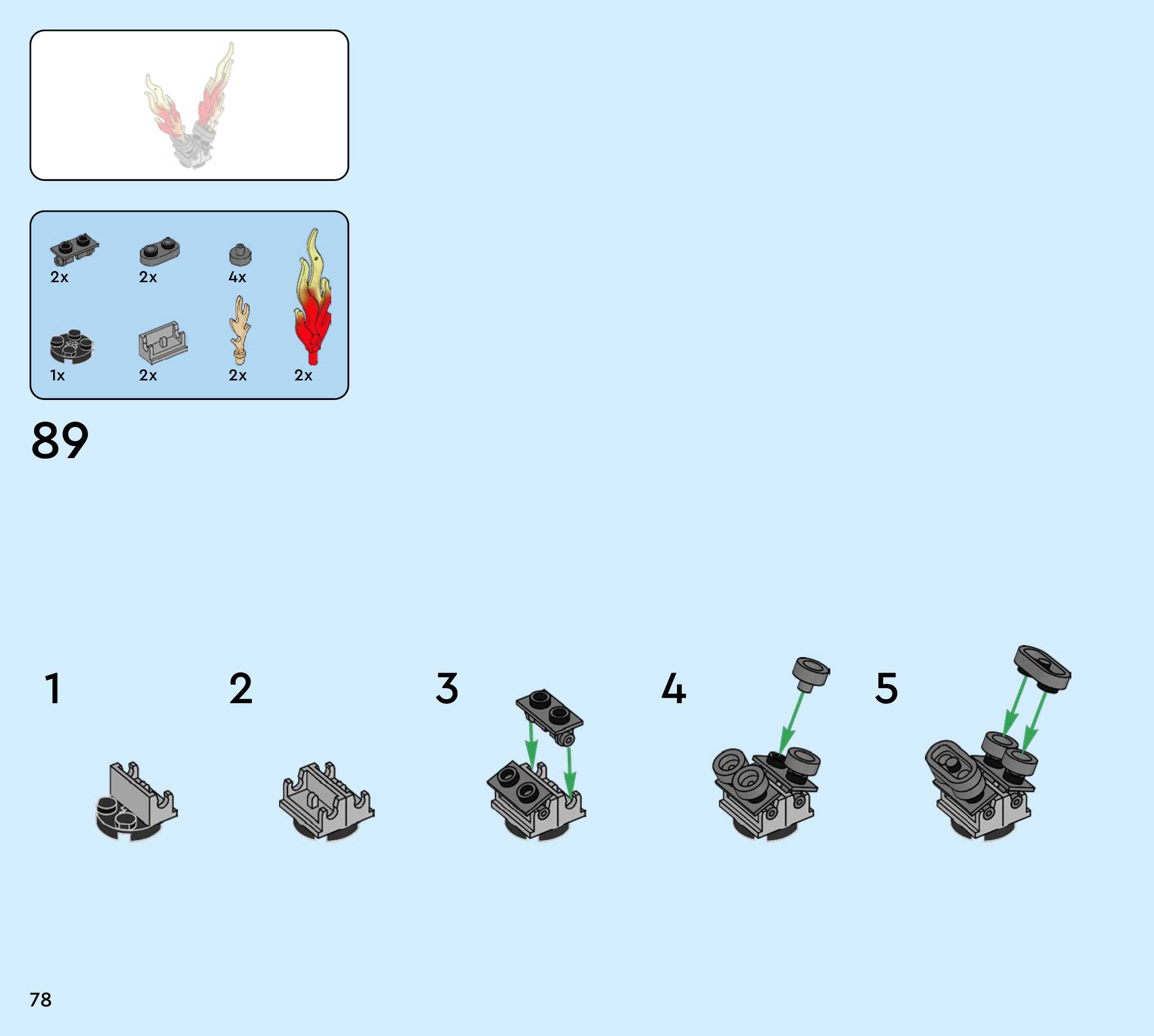 2x 2x 4x

1x 2x 2x 2x

89

1

2

3

4

5

78