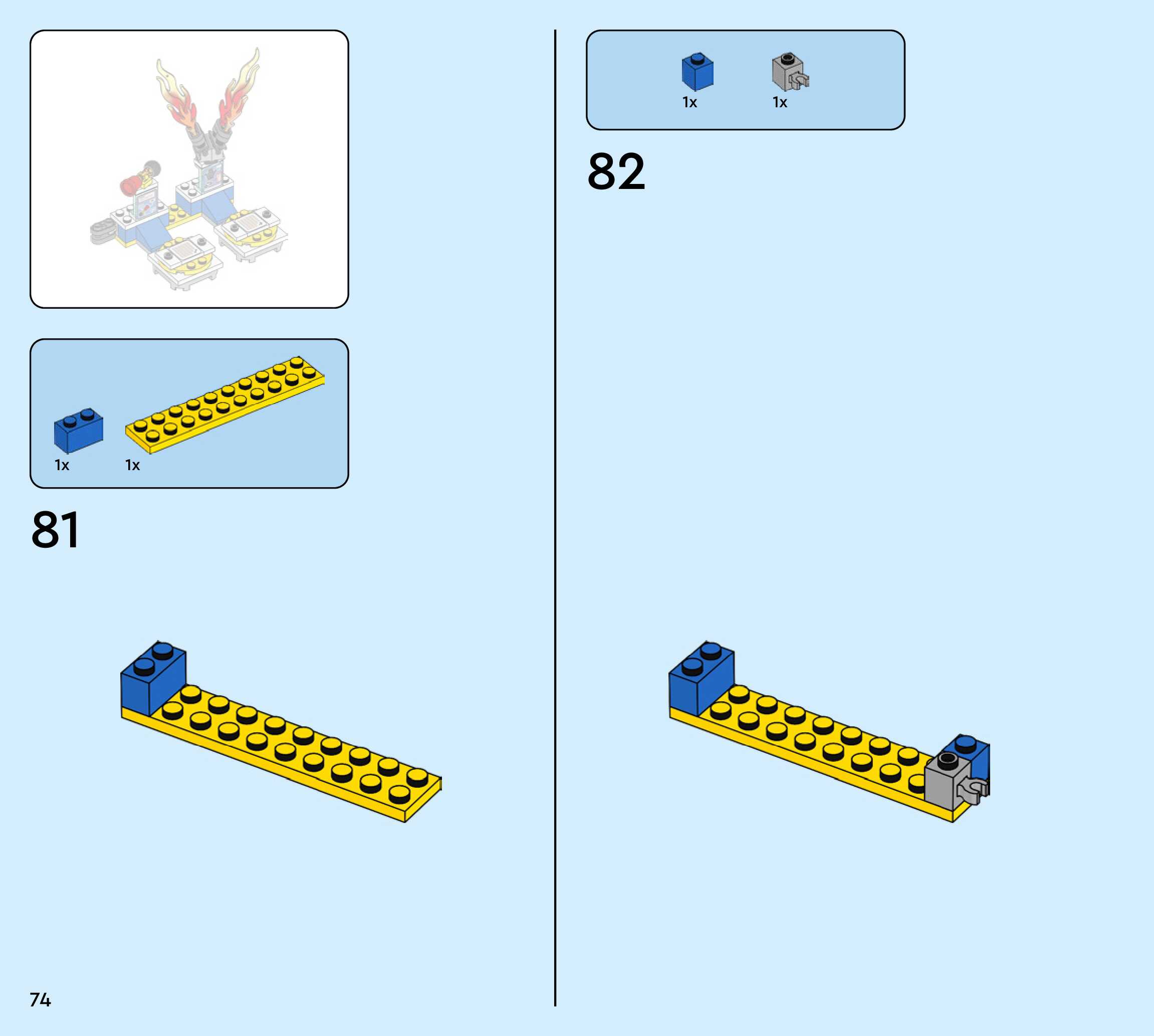 1x 1x

81

74

1x 1x

82