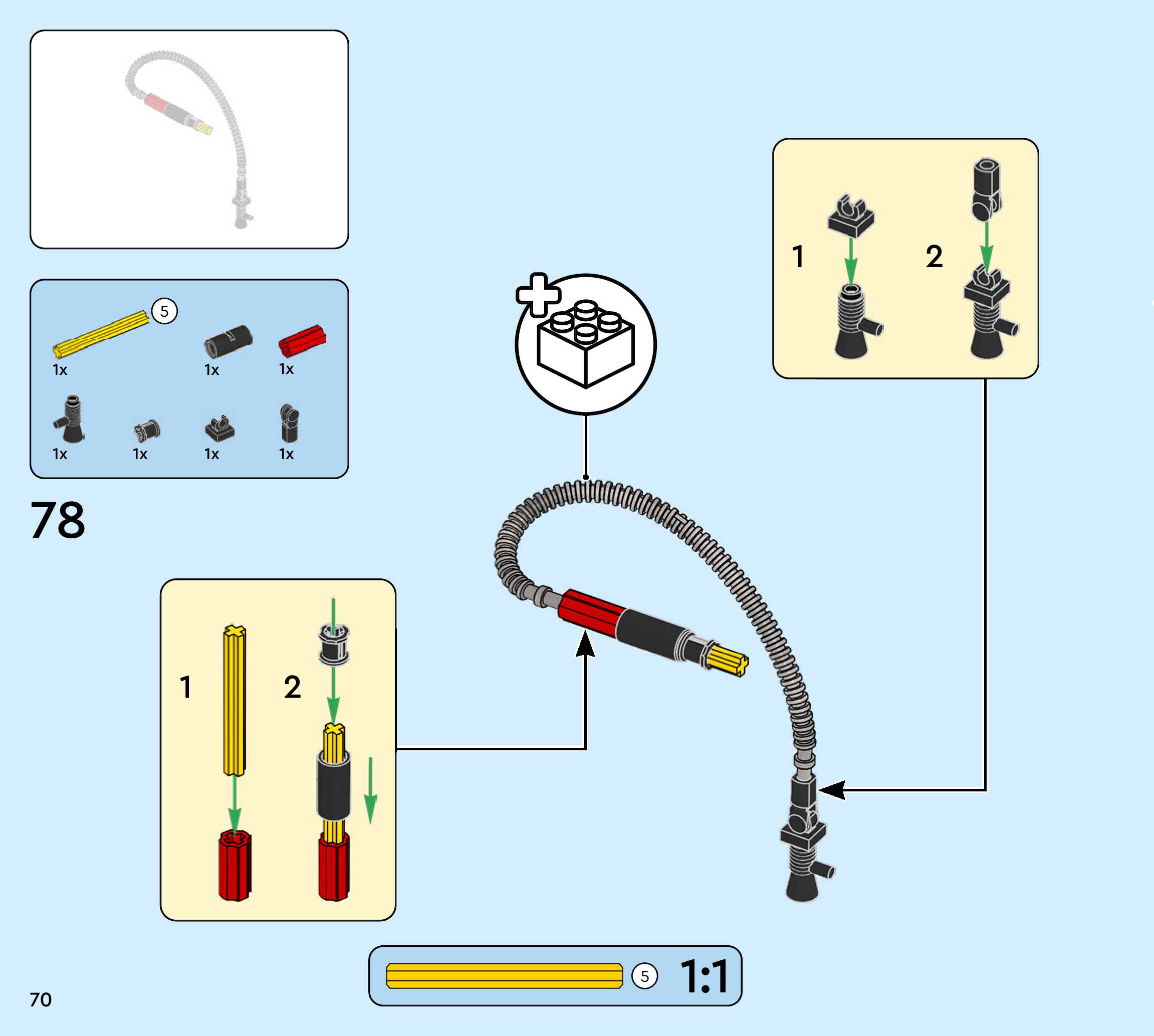 5

1x

1x

1x

1x

1x

1x

1x

78

1

2

1

2

5

1:1

70