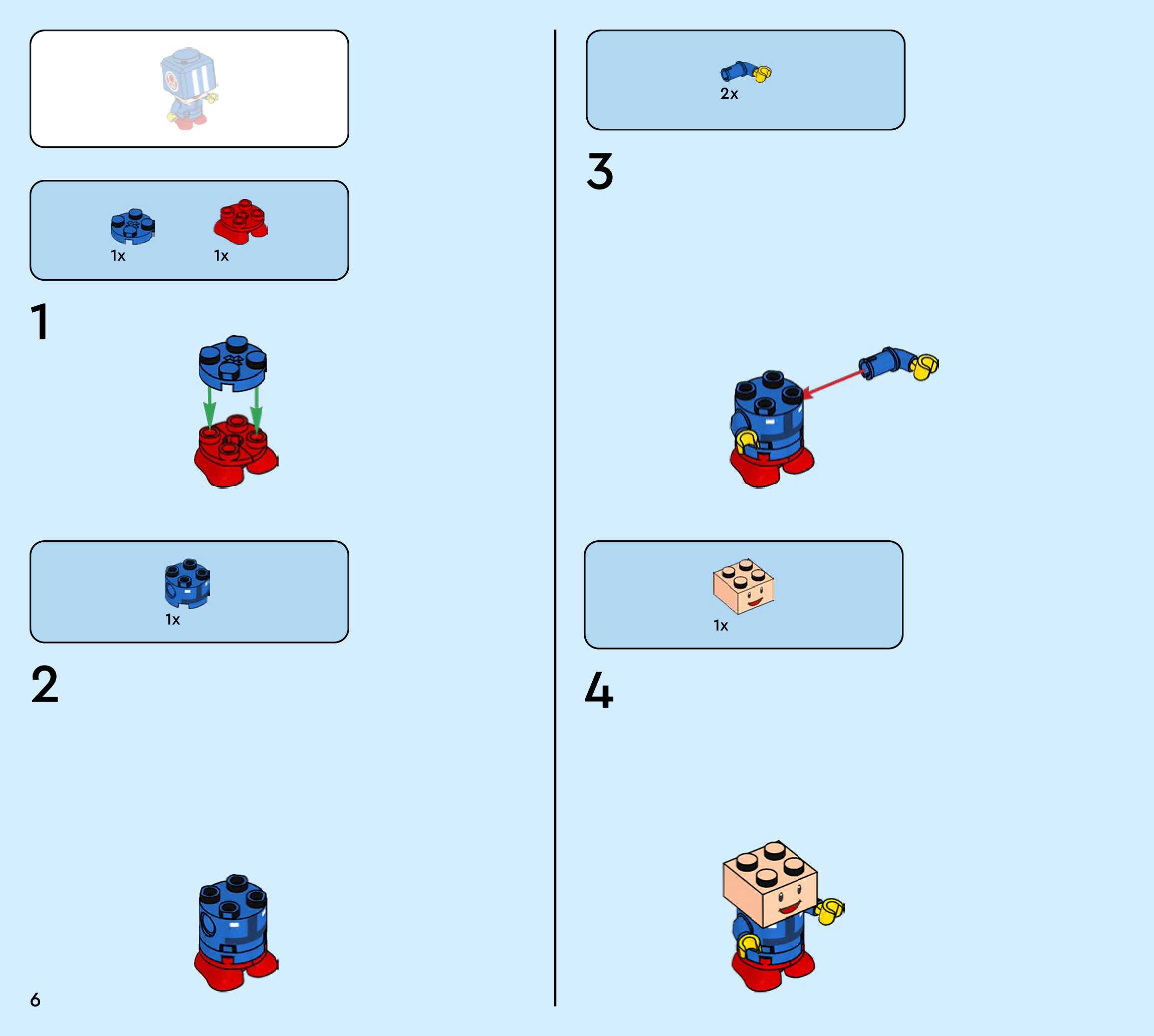 1x 1x

1

1x

2

6

2x

3

1x

4