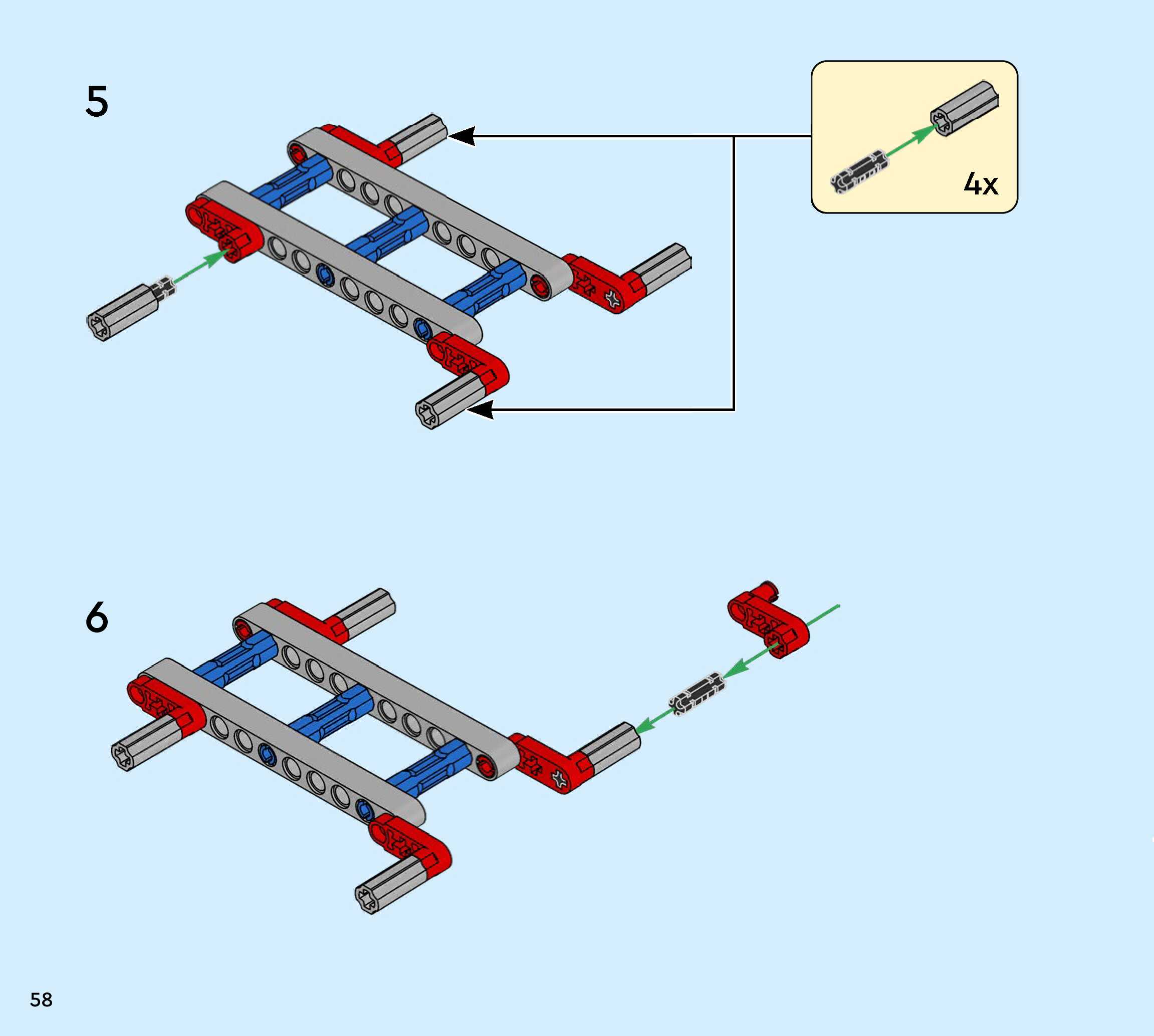 5

4x

6

58