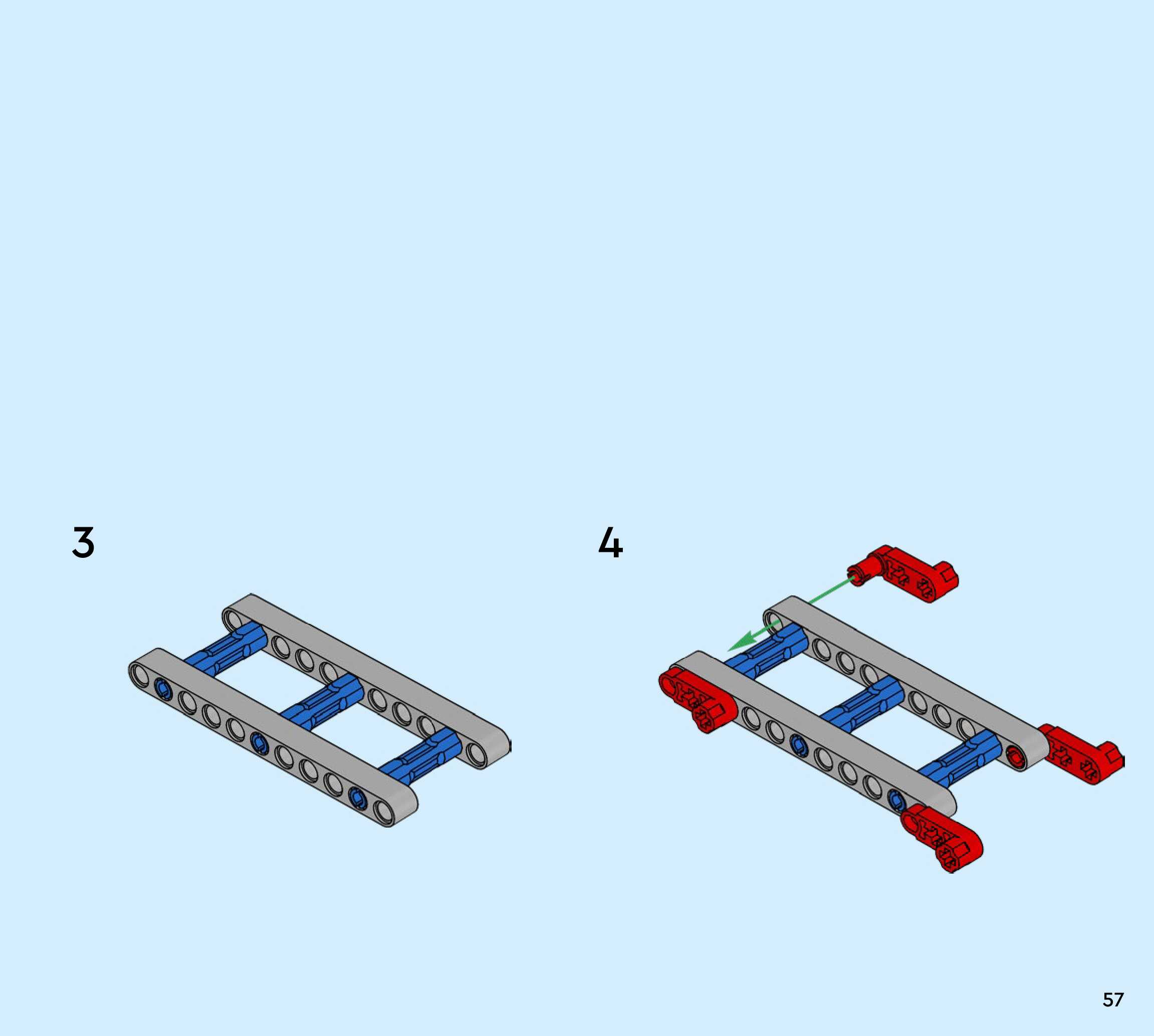 3

4

57