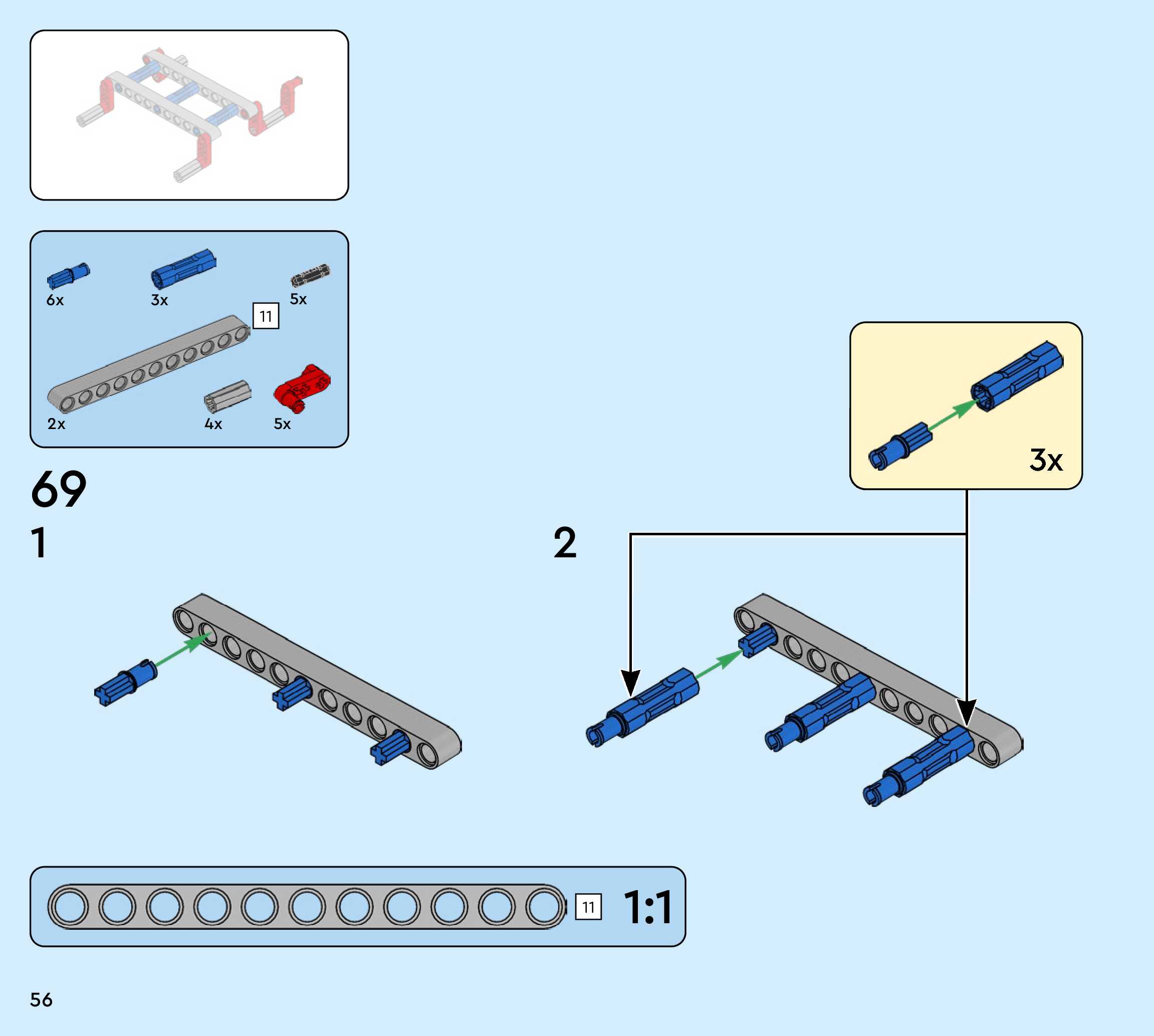 6x
3x
5x
11
2x
4x
5x

69

1

2

3x

11
1:1

56