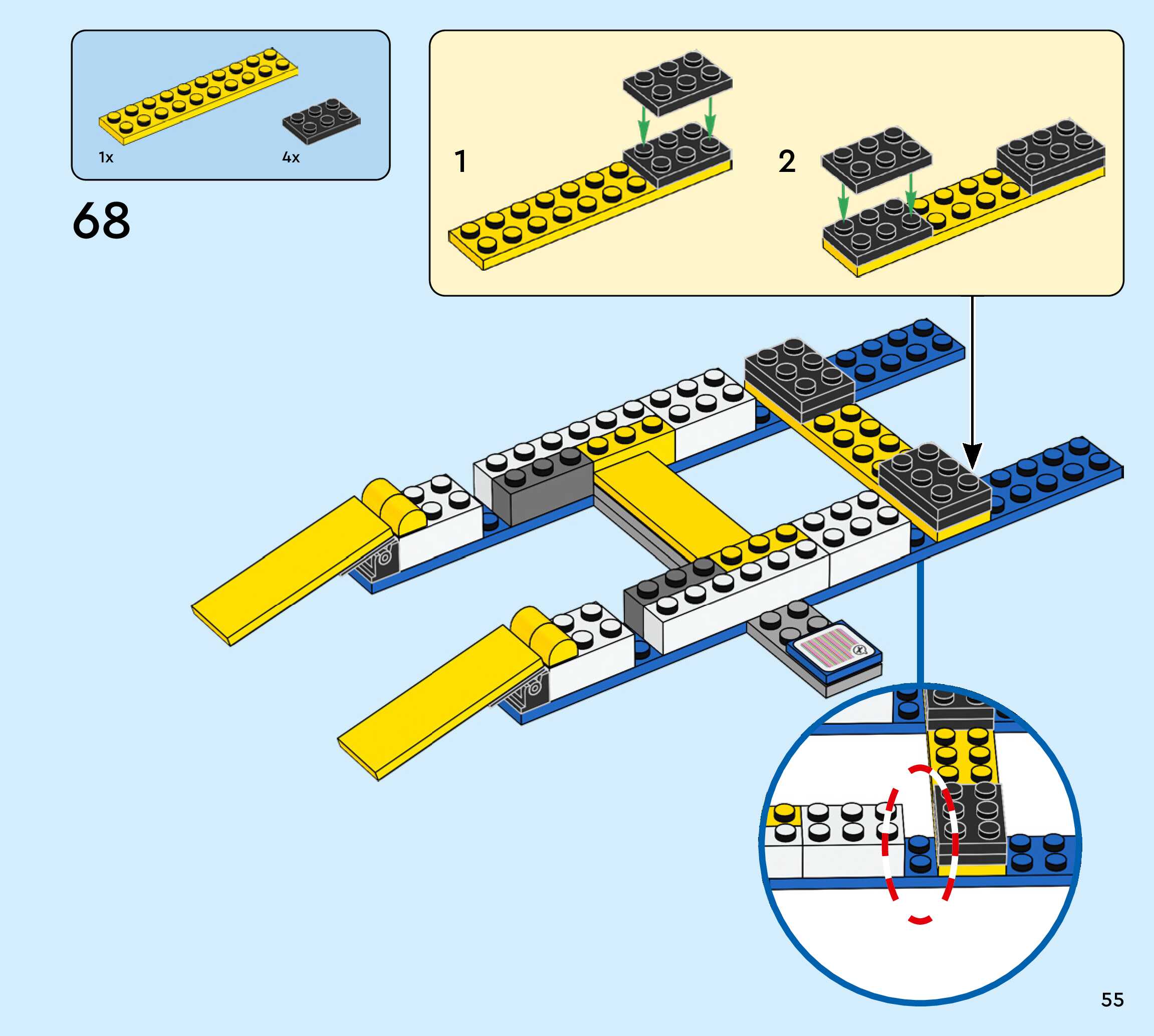 1x

4x

68

1

2

55