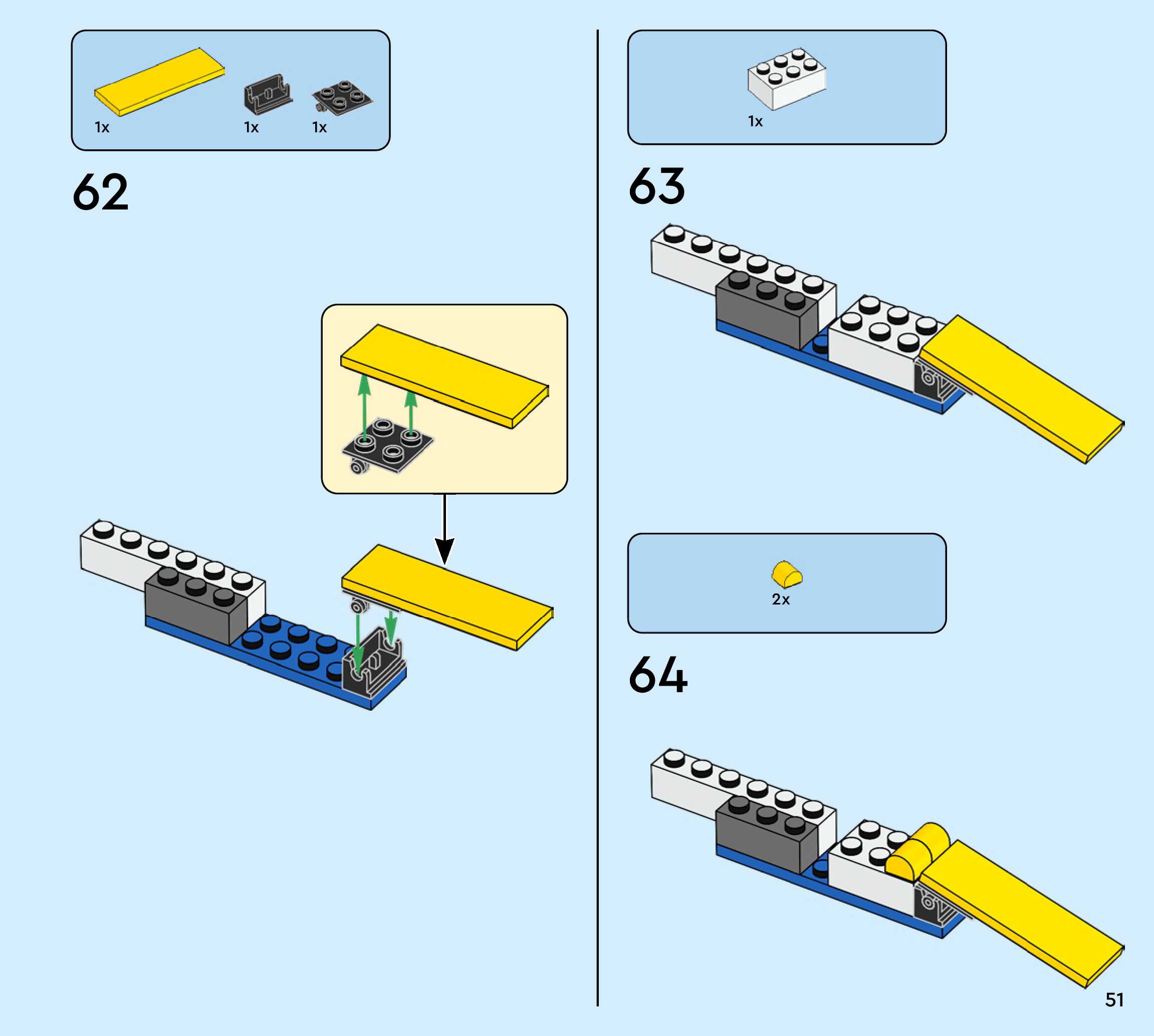 1x 1x 1x

62

1x

63

2x

64

51