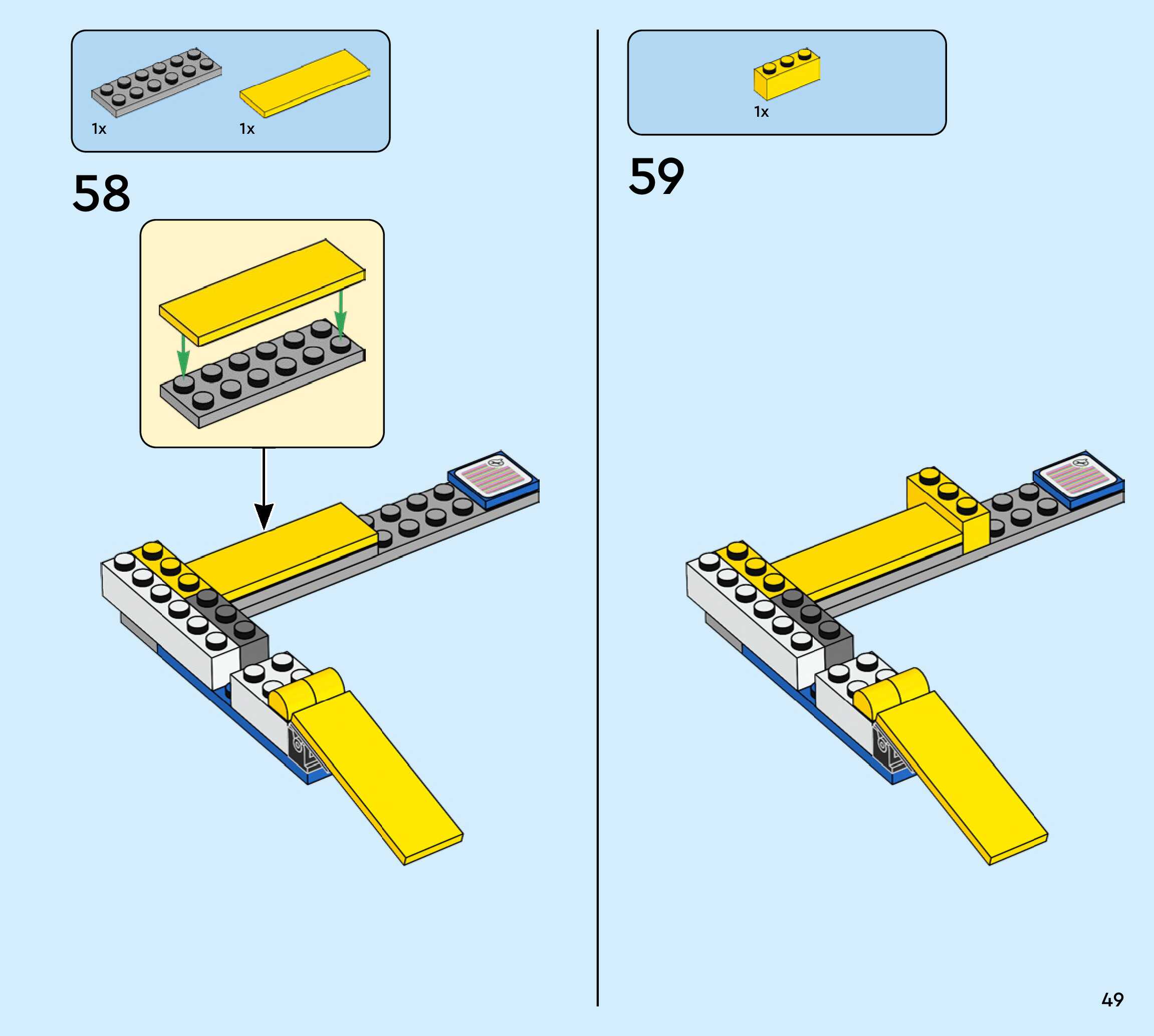 1x
1x

58

1x

59

49