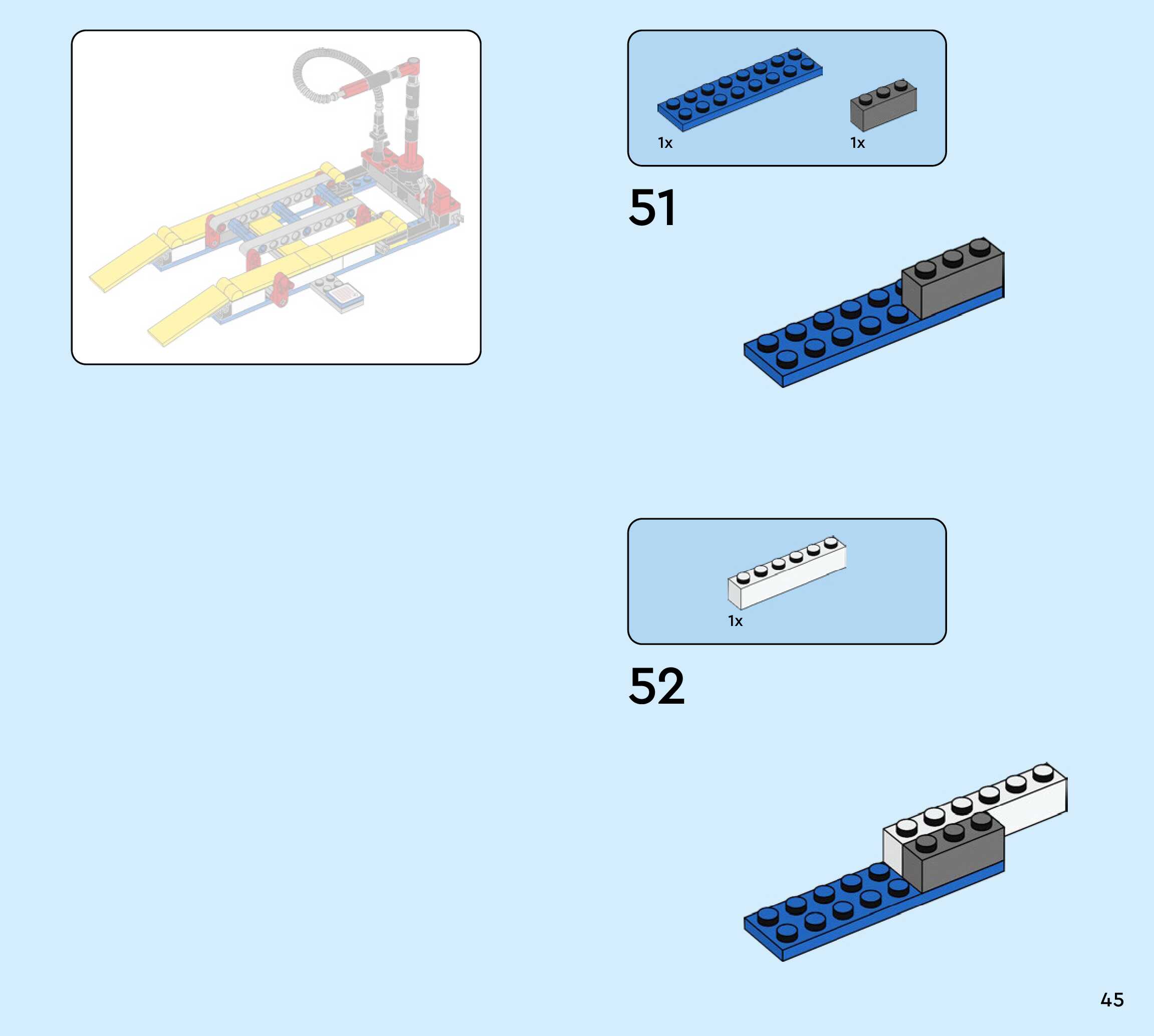 1x

1x

51

1x

52

45