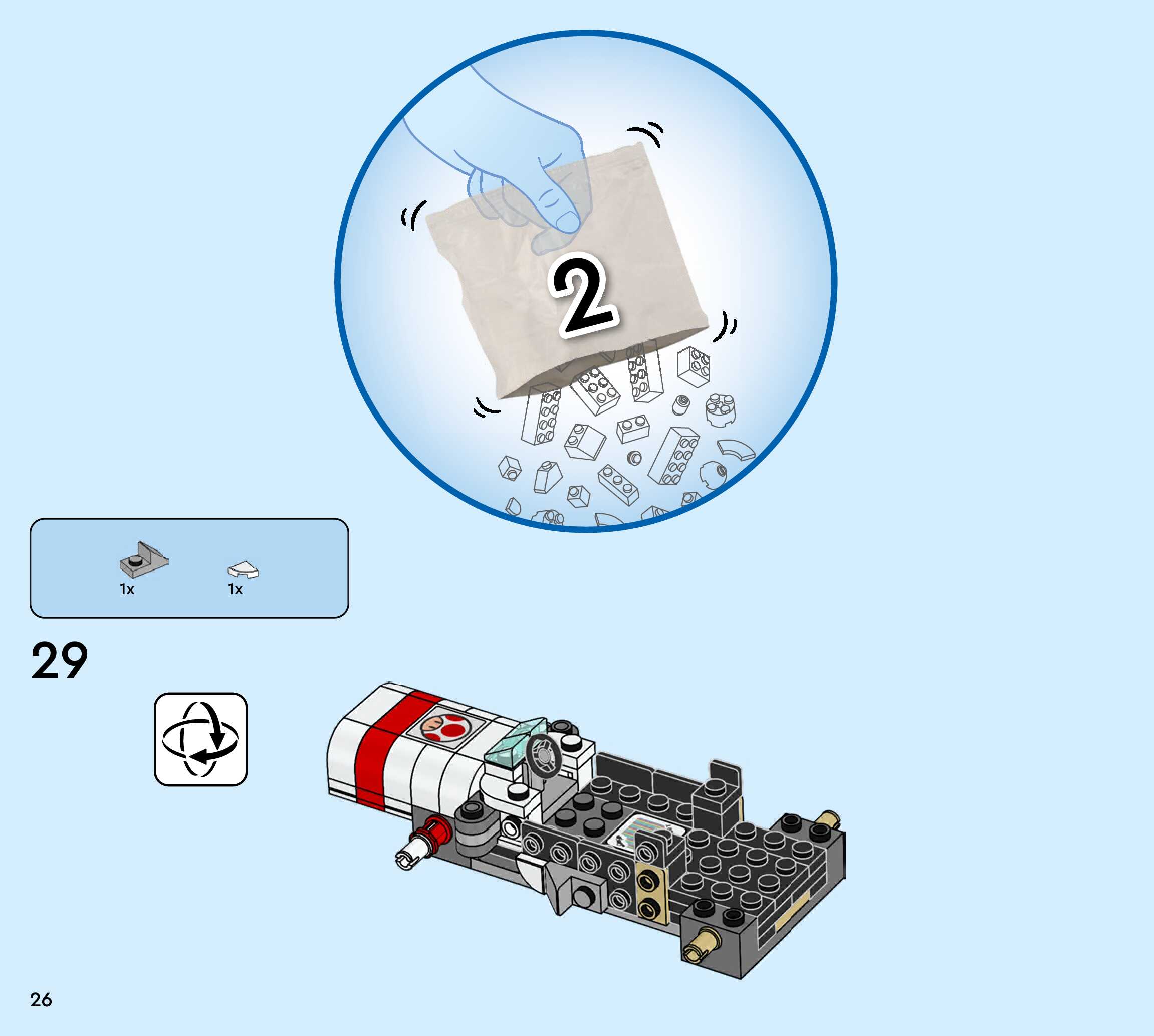 2

1x 1x

29

26