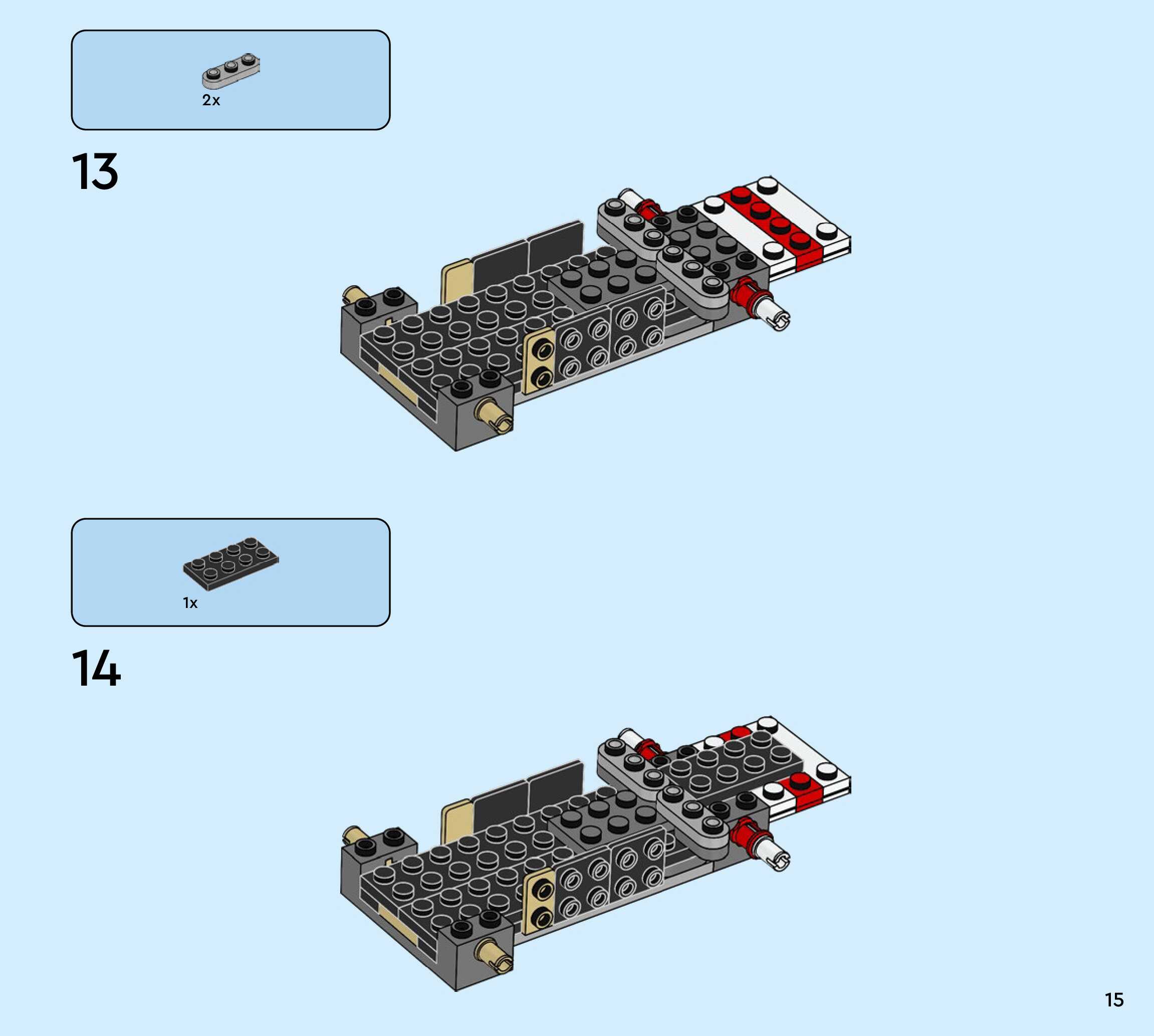 2x

13

1x

14

15