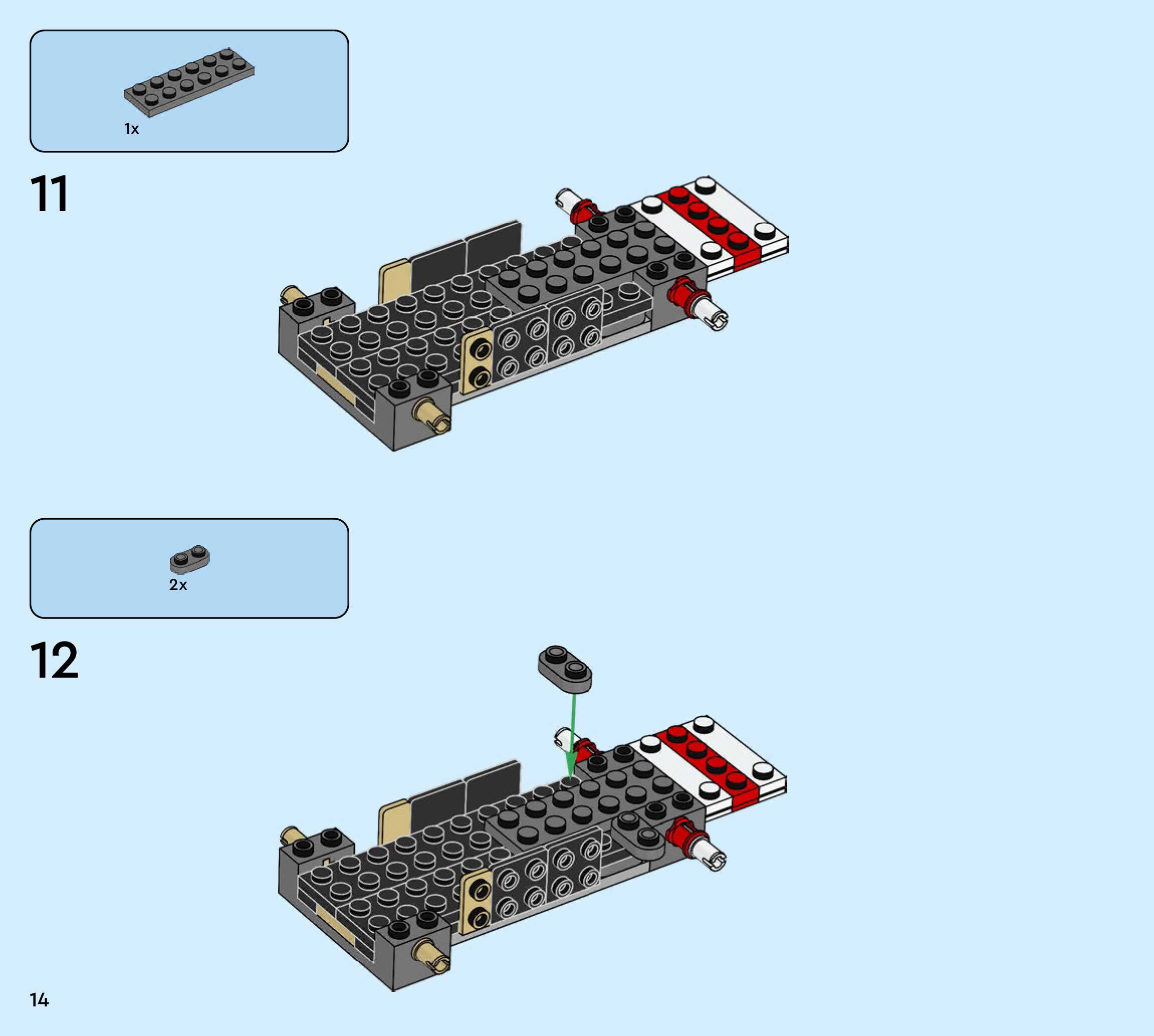 1x

11

2x

12

14