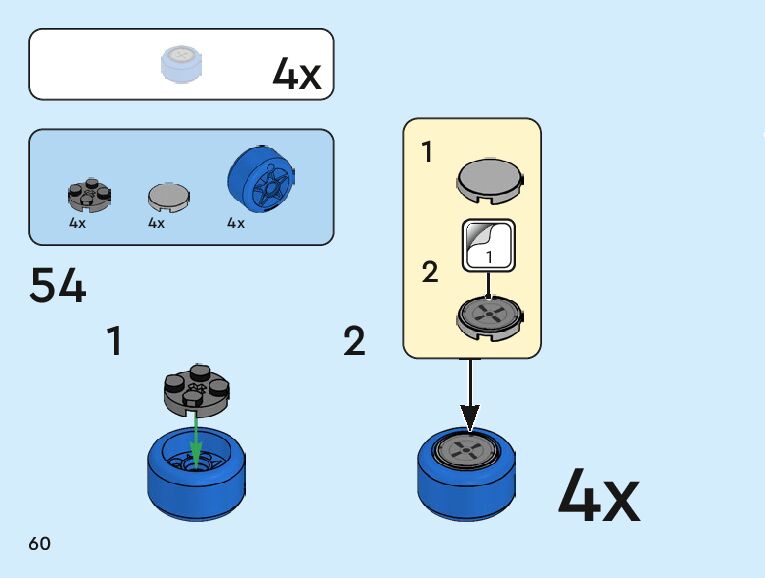 4x

4x 4x 4x

54

1

2

1

1

2

4x

60