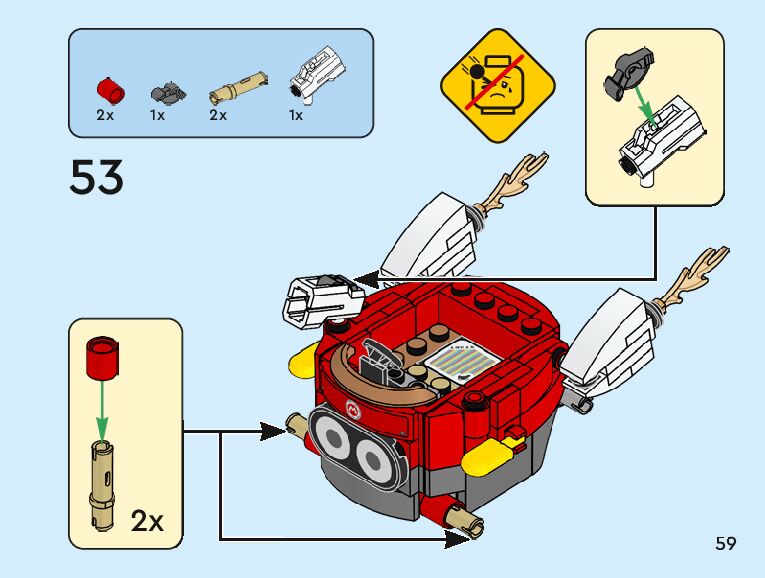 2x 1x 2x 1x

53

2x

59