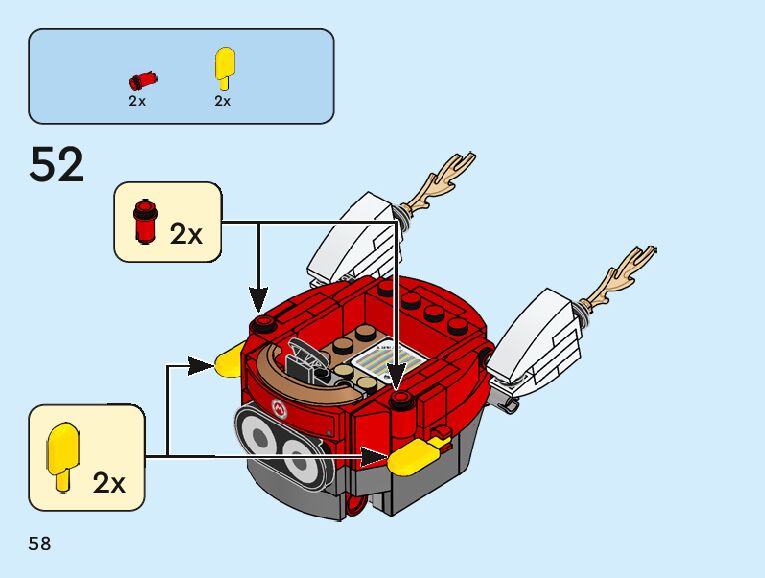 2x 2x

52

2x

2x

58