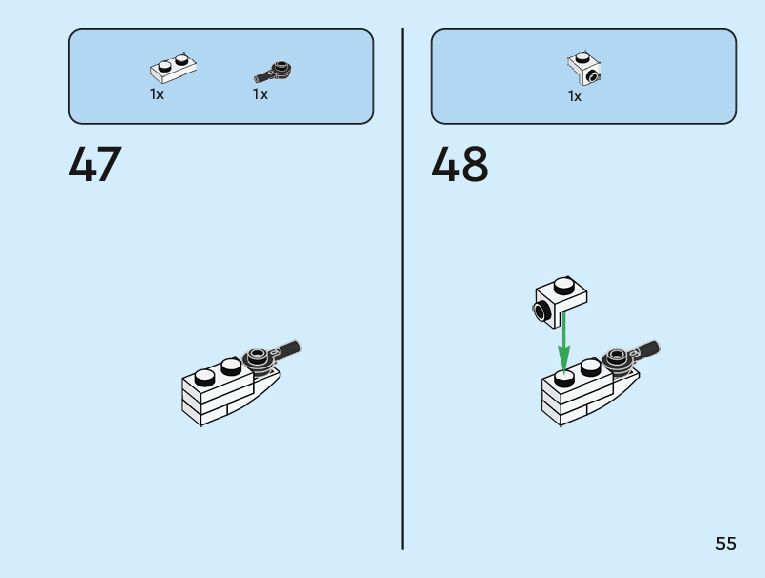 1x
1x

47

1x

48

55