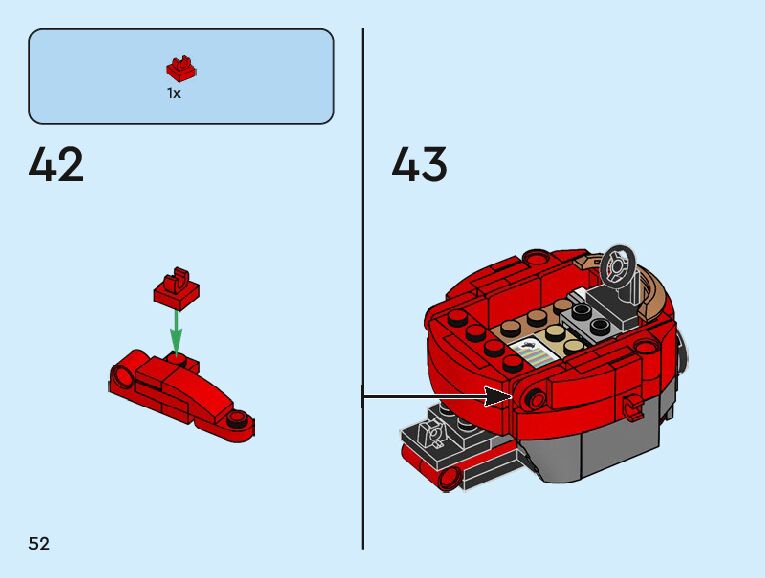 1x

42

43

52