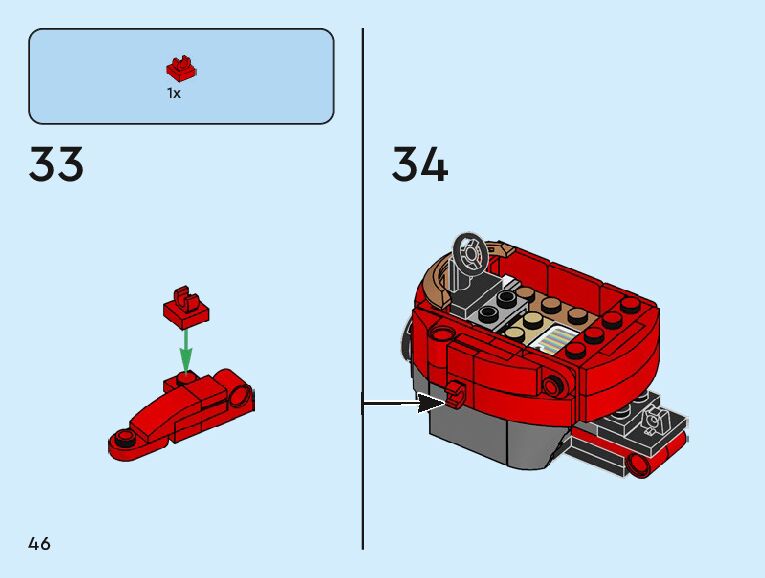 1x

33

34

46