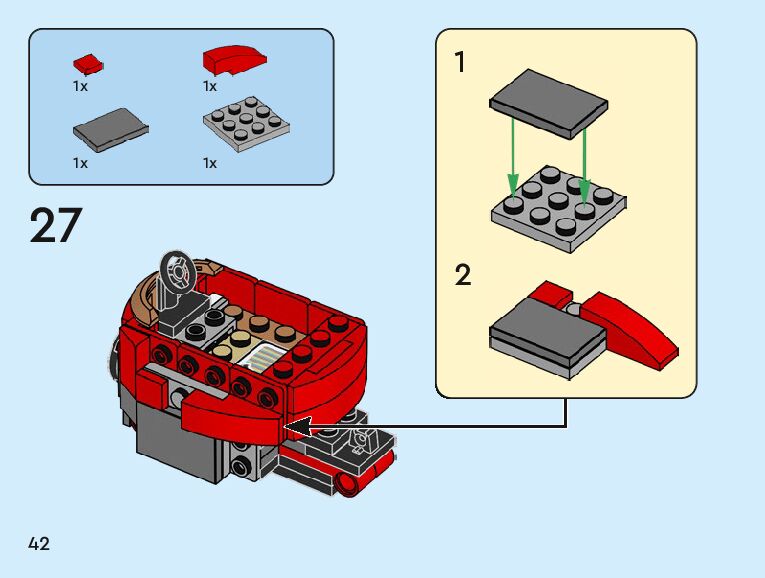 1x
1x
1x
1x

27

1

2

42