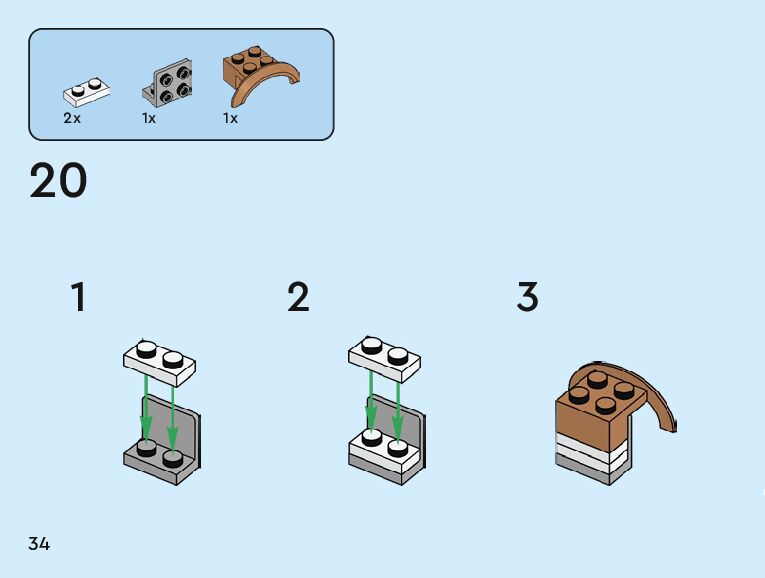 2x 1x 1x

20

1

2

3

34