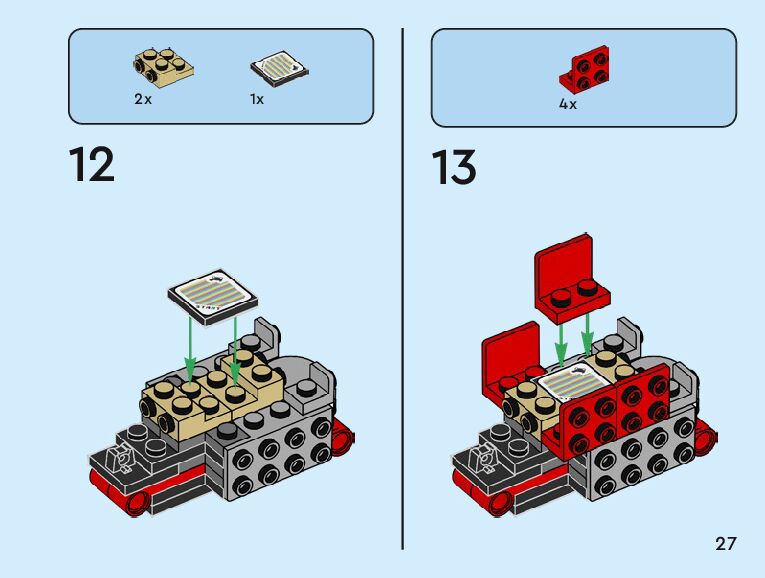 2x 1x

12

4x

13

27