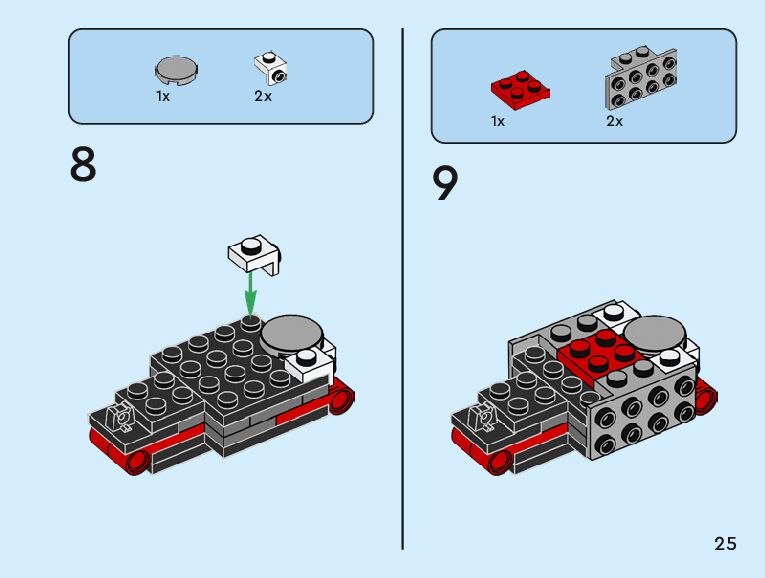 1x 2x

8

1x 2x

9

25