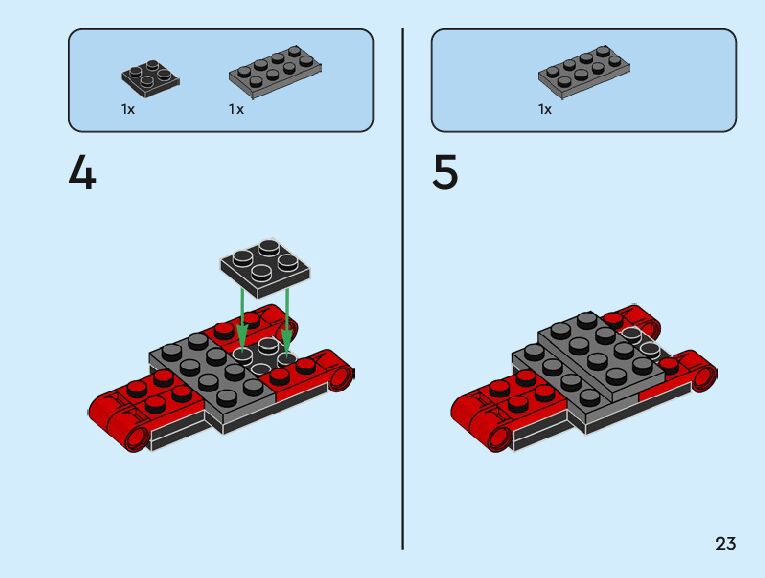 1x
1x

4

1x

5

23