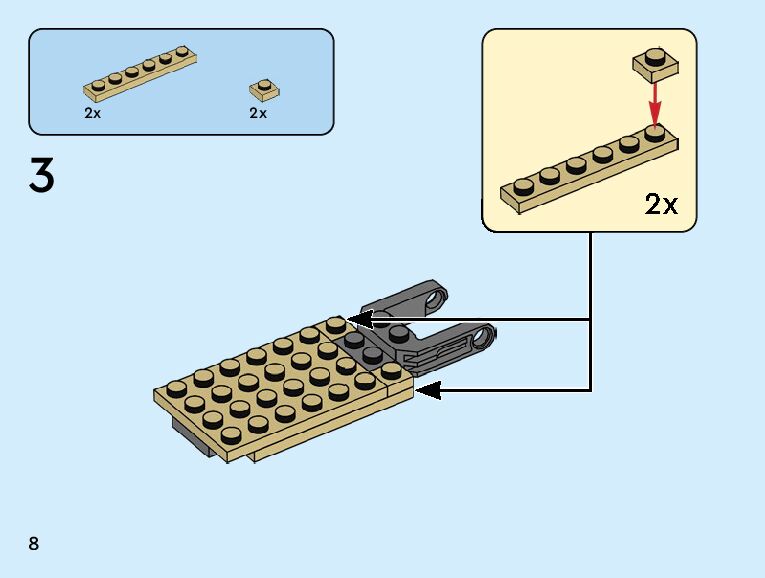 2x
2x

3

2x

8