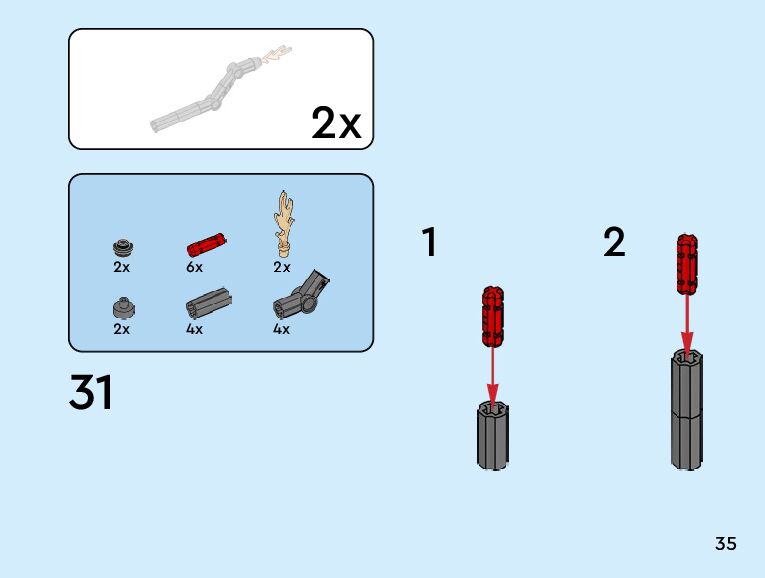 2x

2x
6x
2x
2x
4x
4x

31

1

2

35