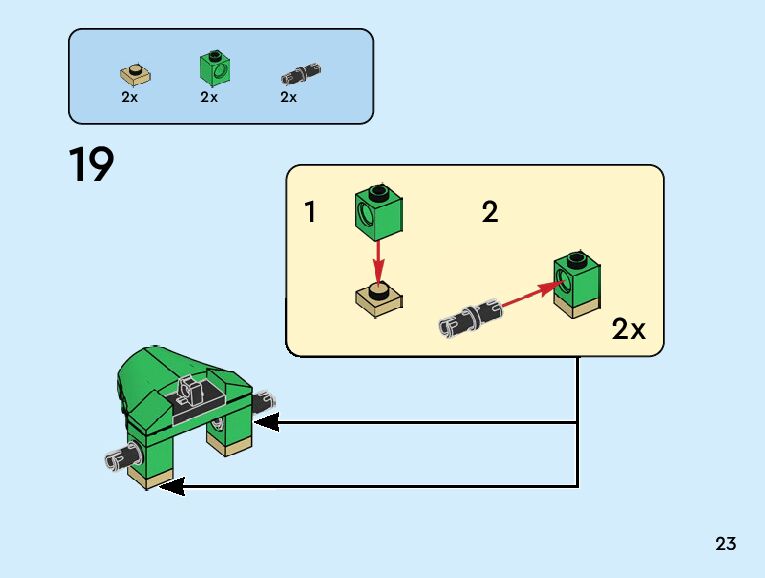 2x 2x 2x

19

1

2

2x

23