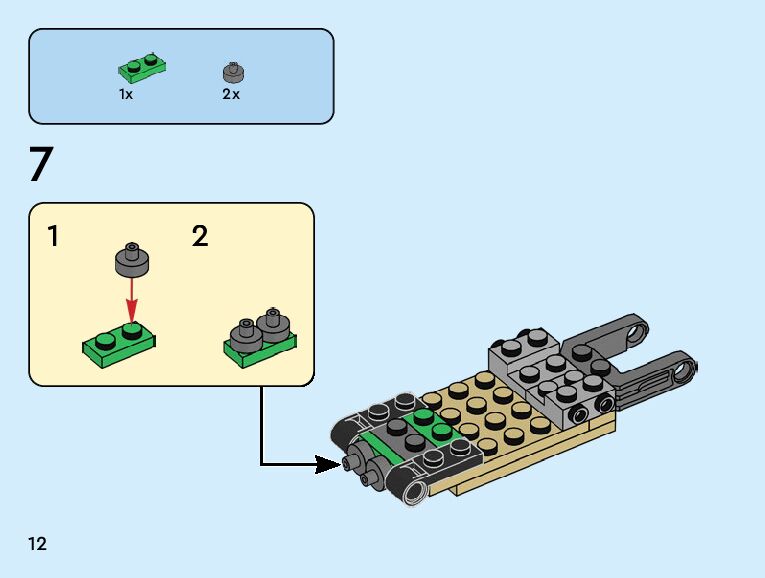 1x 2x

7

1 2

12