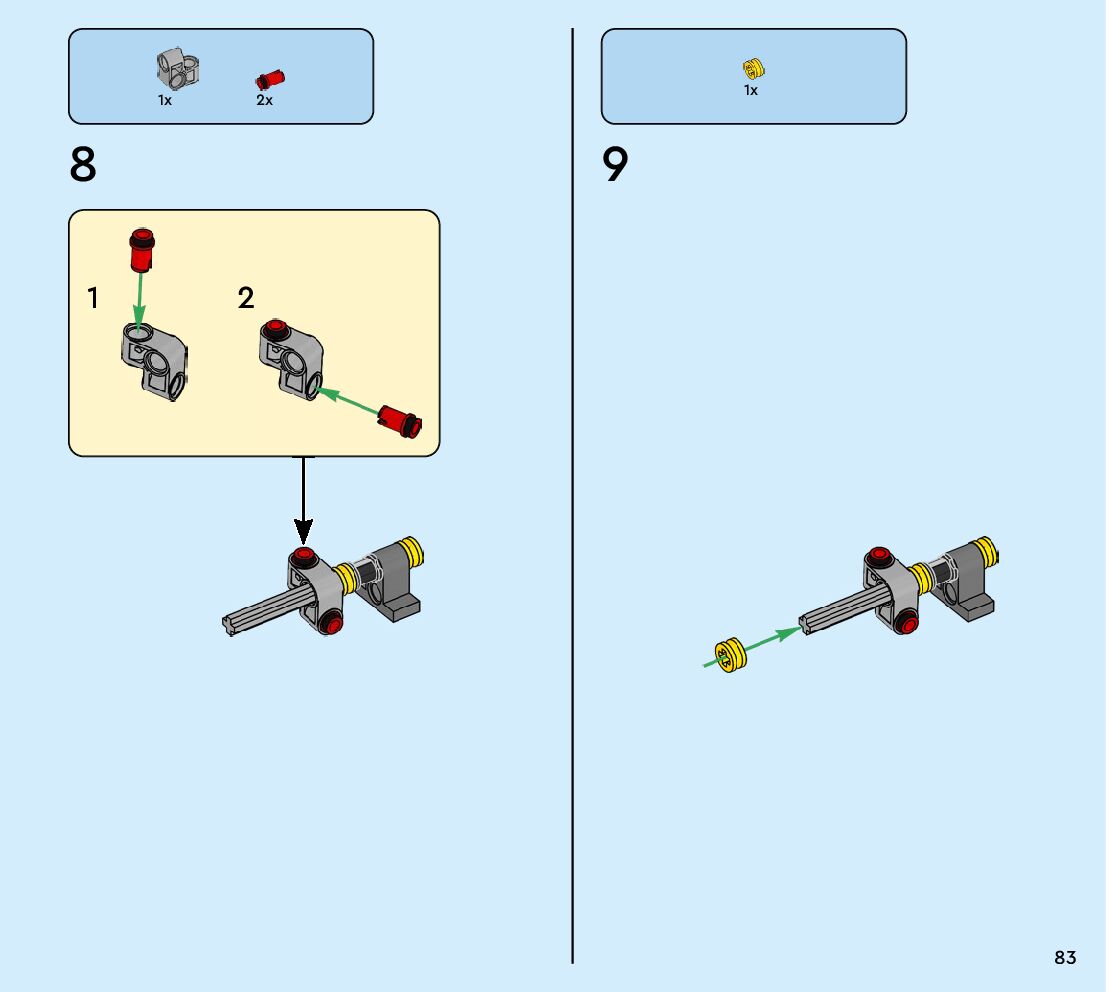 1x 2x

8

1

2

1x

9

83