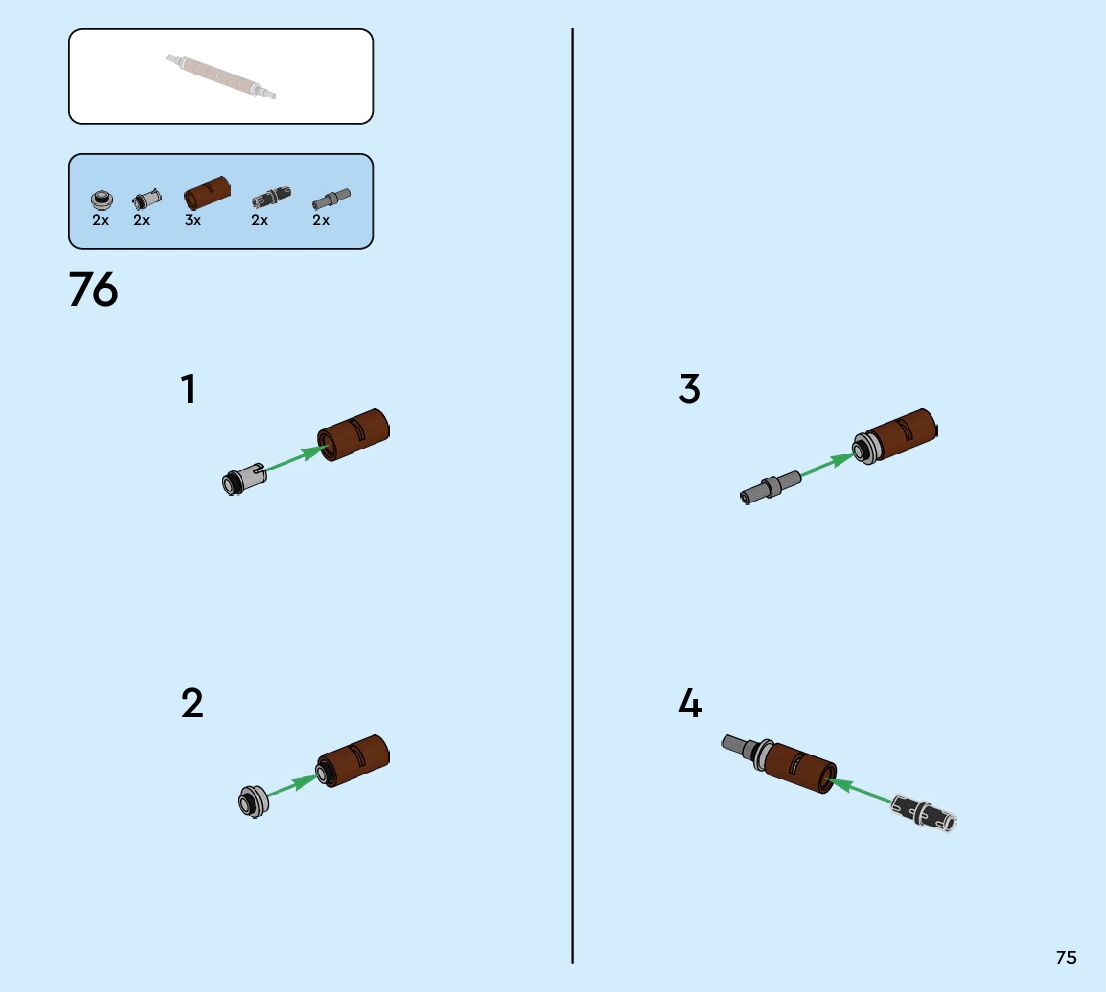 2x 2x 3x 2x 2x

76

1

2

3

4

75