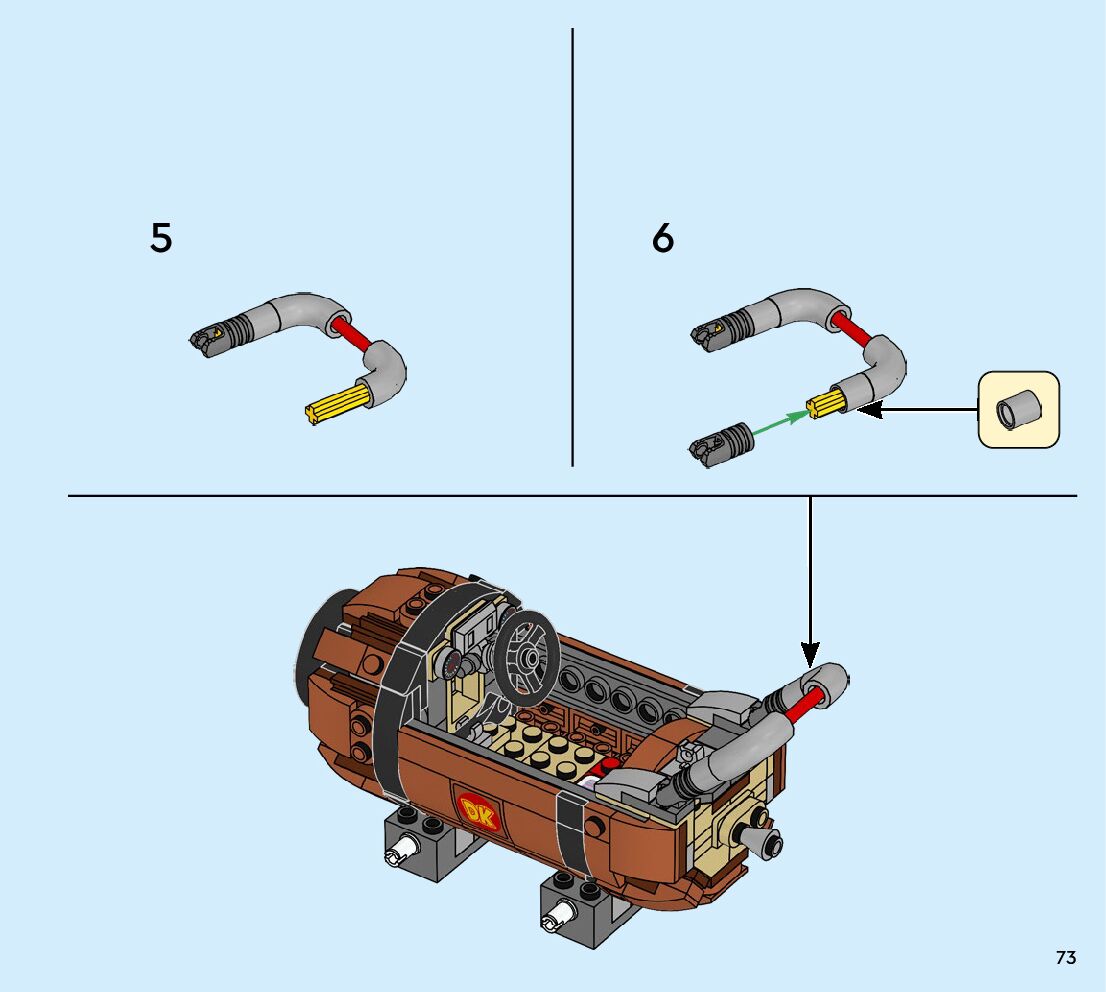 5

6

DK

73