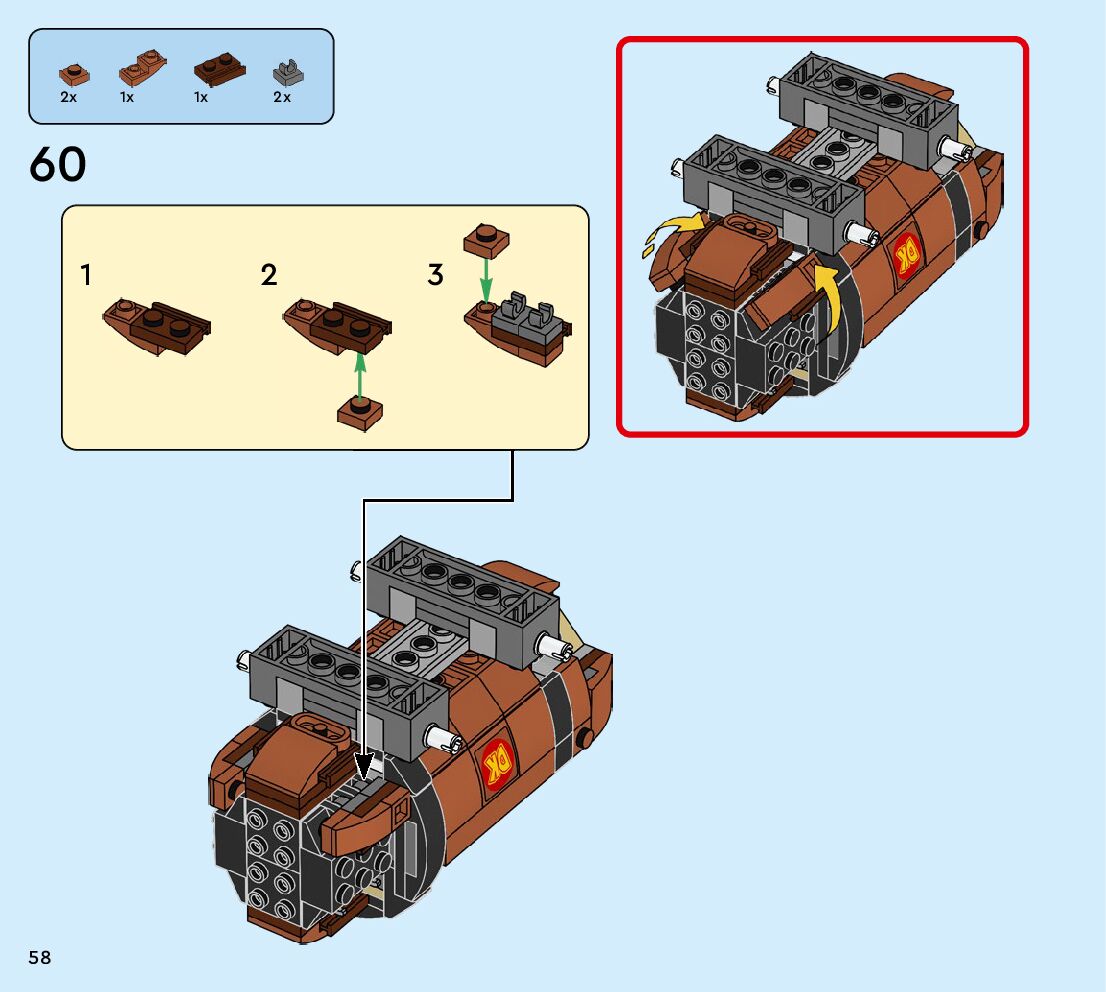 2x 1x 1x 2x

60

1

2

3

DK

DK

58