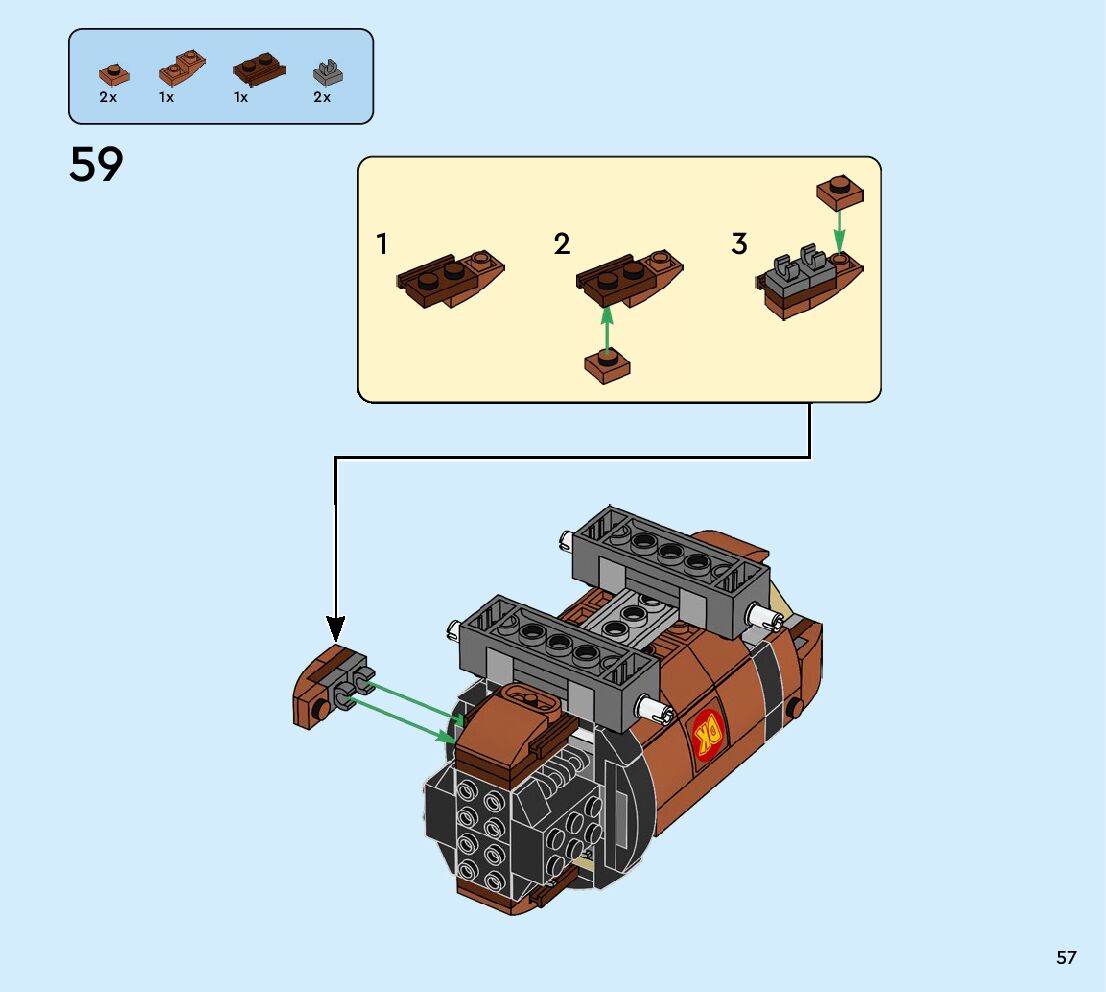 2x 1x 1x 2x

59

1

2

3

DK

57