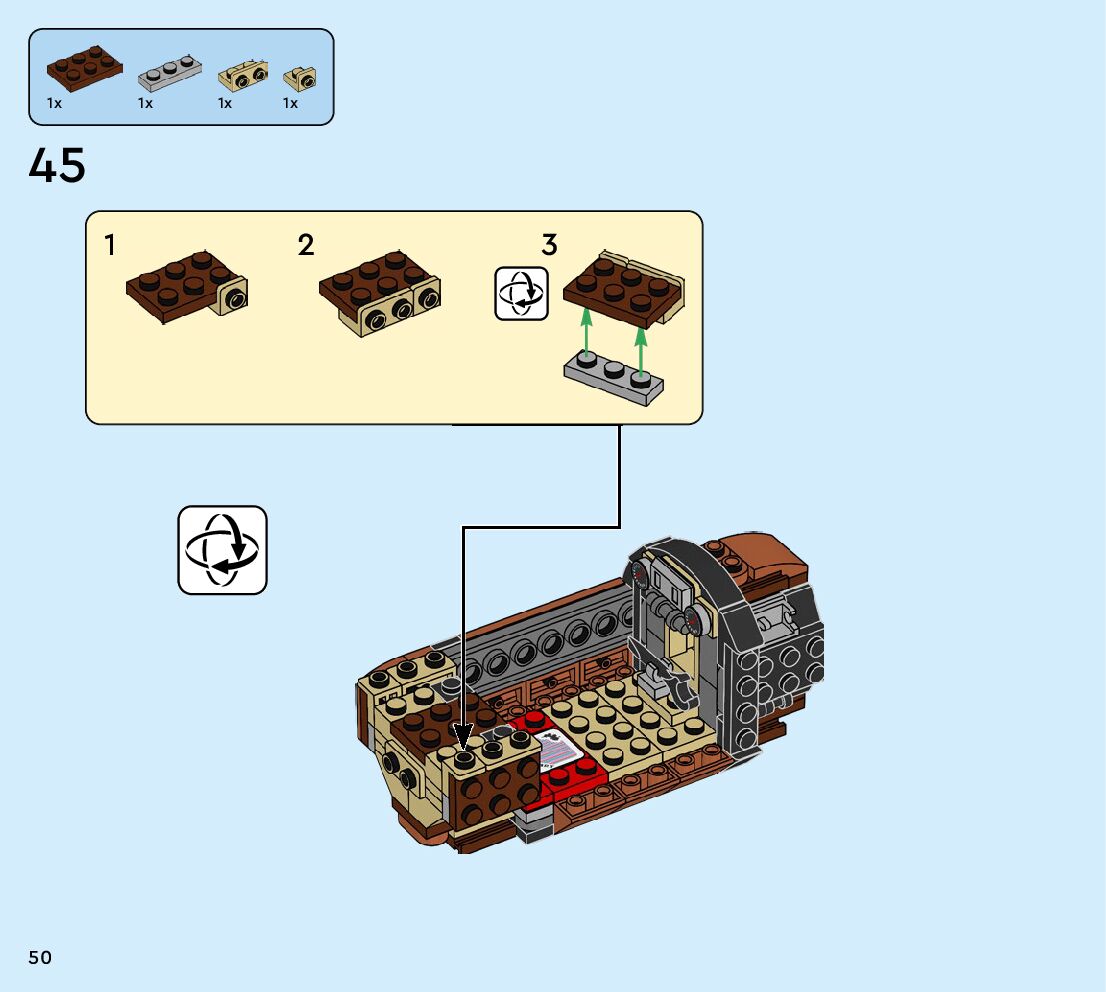 1x 1x 1x 1x

45

1

2

3

50