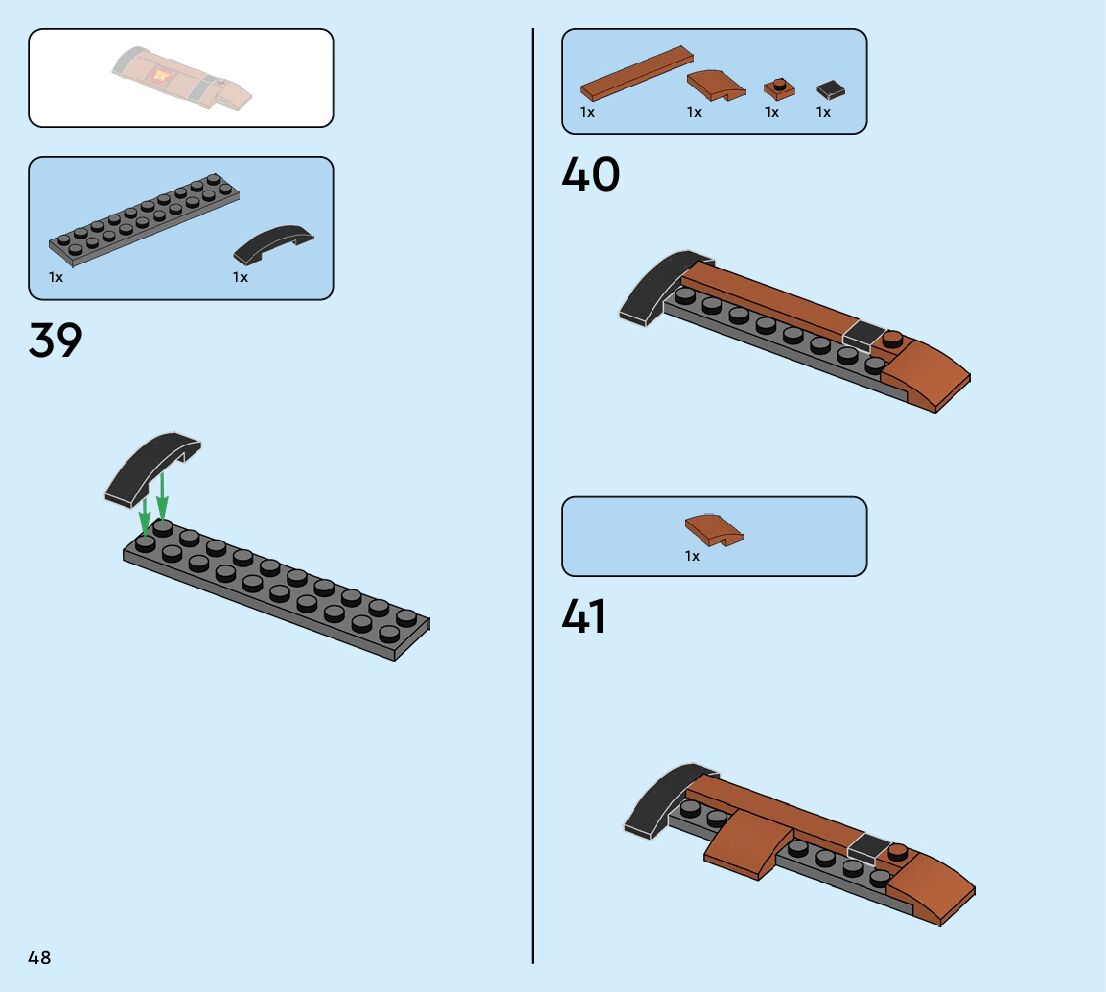 1x

1x

39

48

1x

1x

1x

1x

40

1x

41