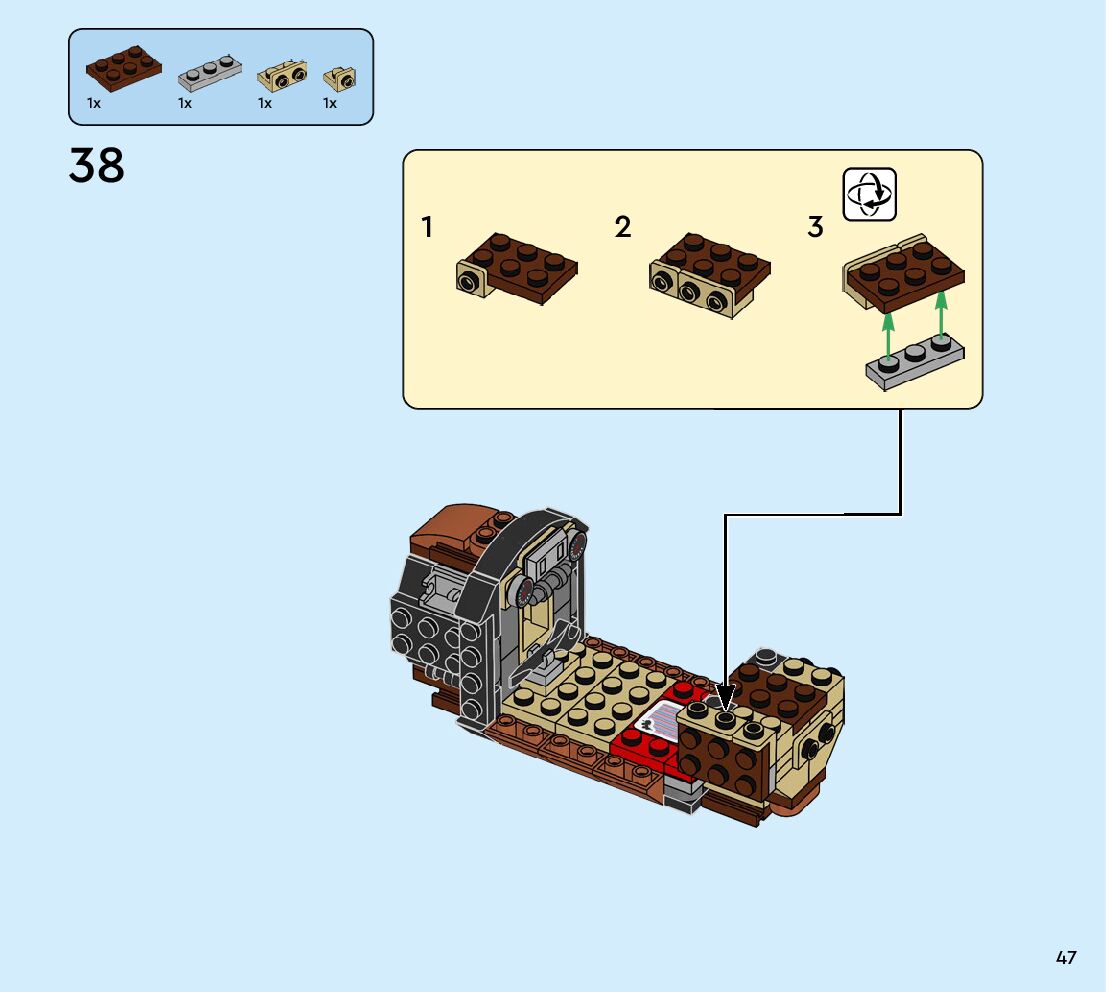 1x 1x 1x 1x

38

1

2

3

47