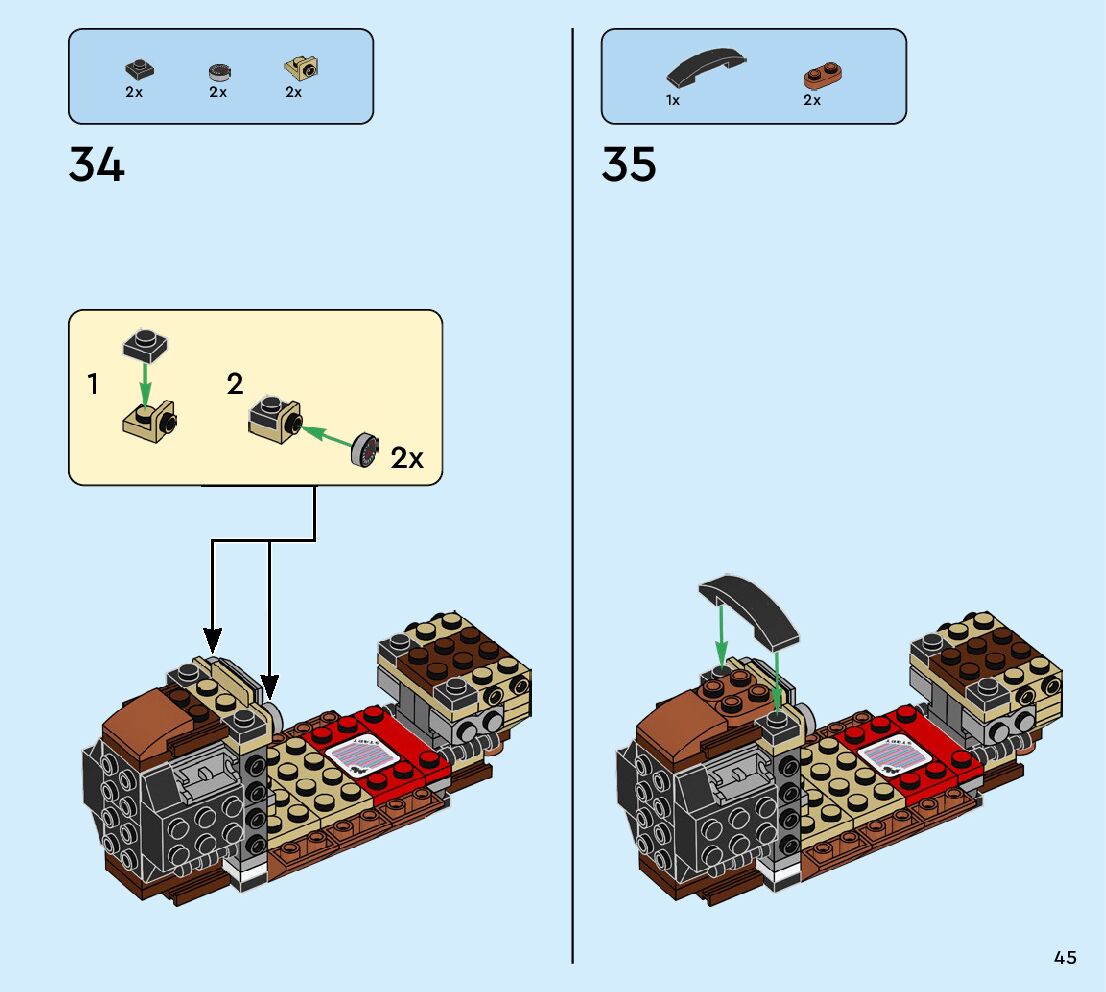 2x 2x 2x

34

1

2

2x

1x 2x

35

45