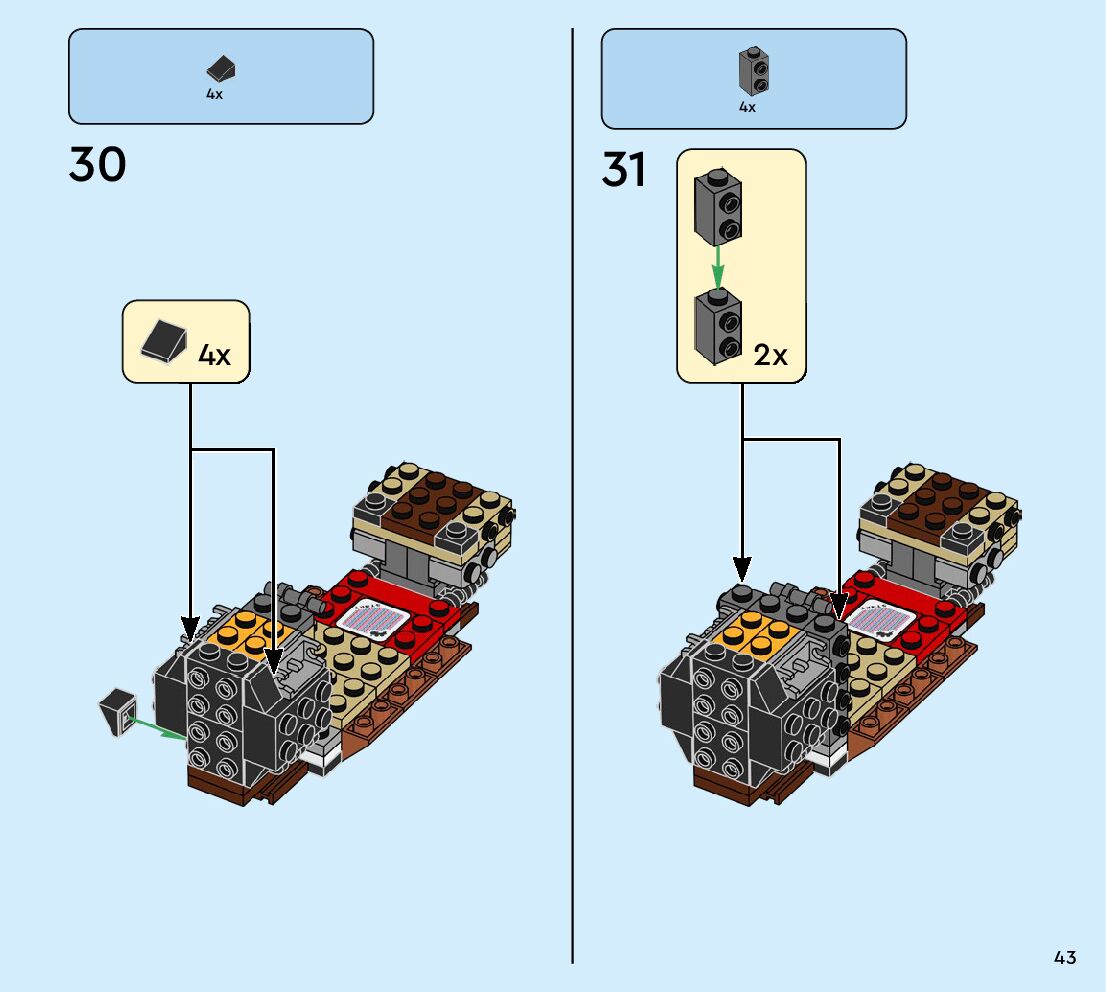 4x

30

4x

4x

31

2x

43