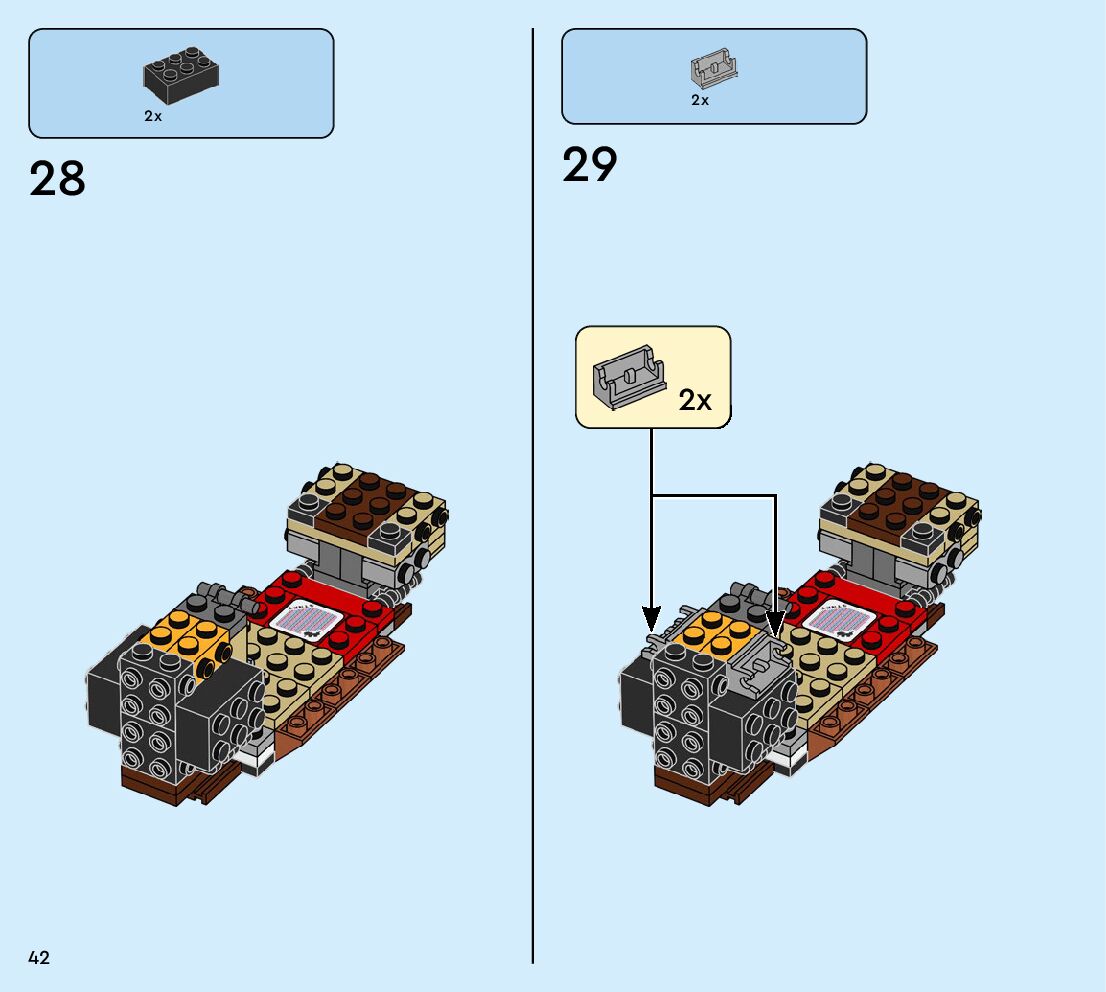 2x

28

2x

29

2x

42