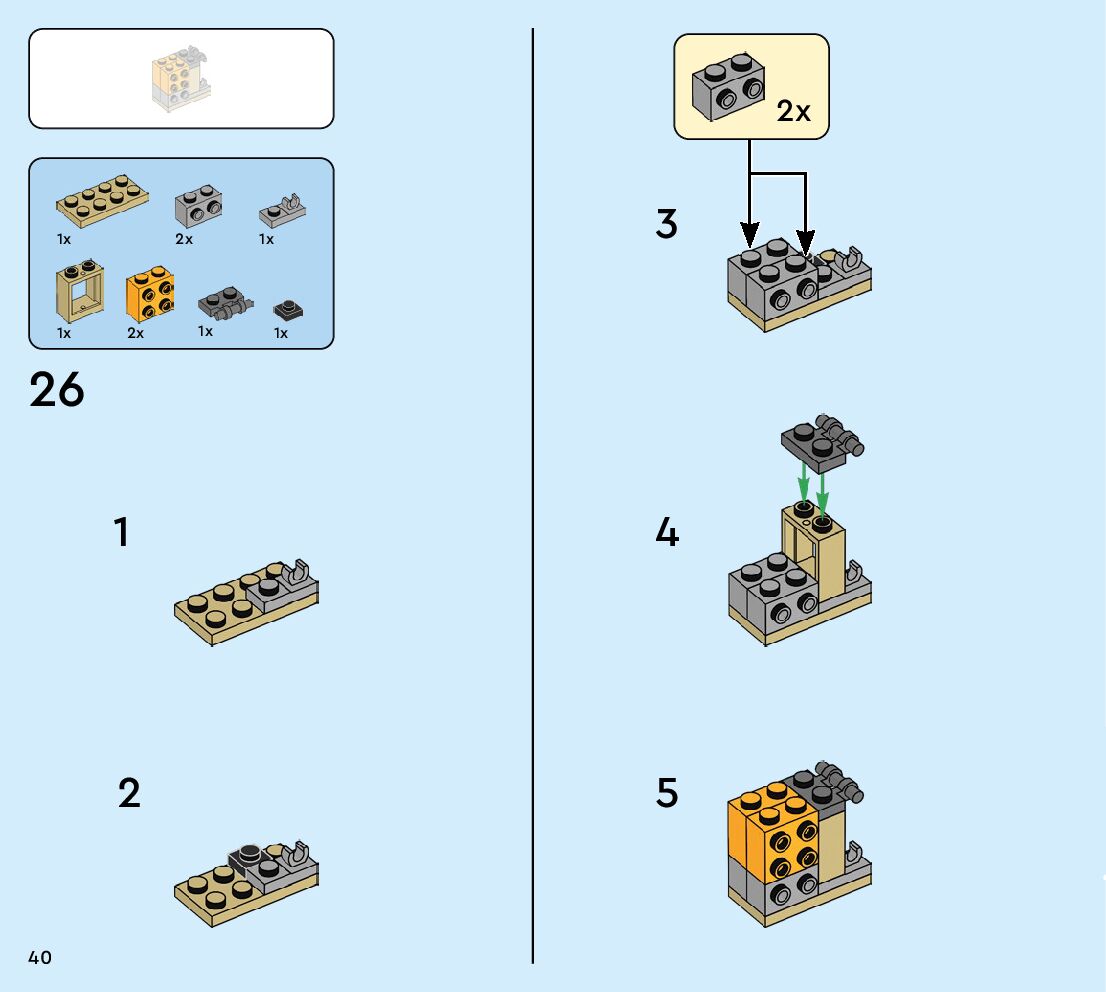 1x
2x
1x
1x
2x
1x
1x

26

1

2

40

2x

3

4

5