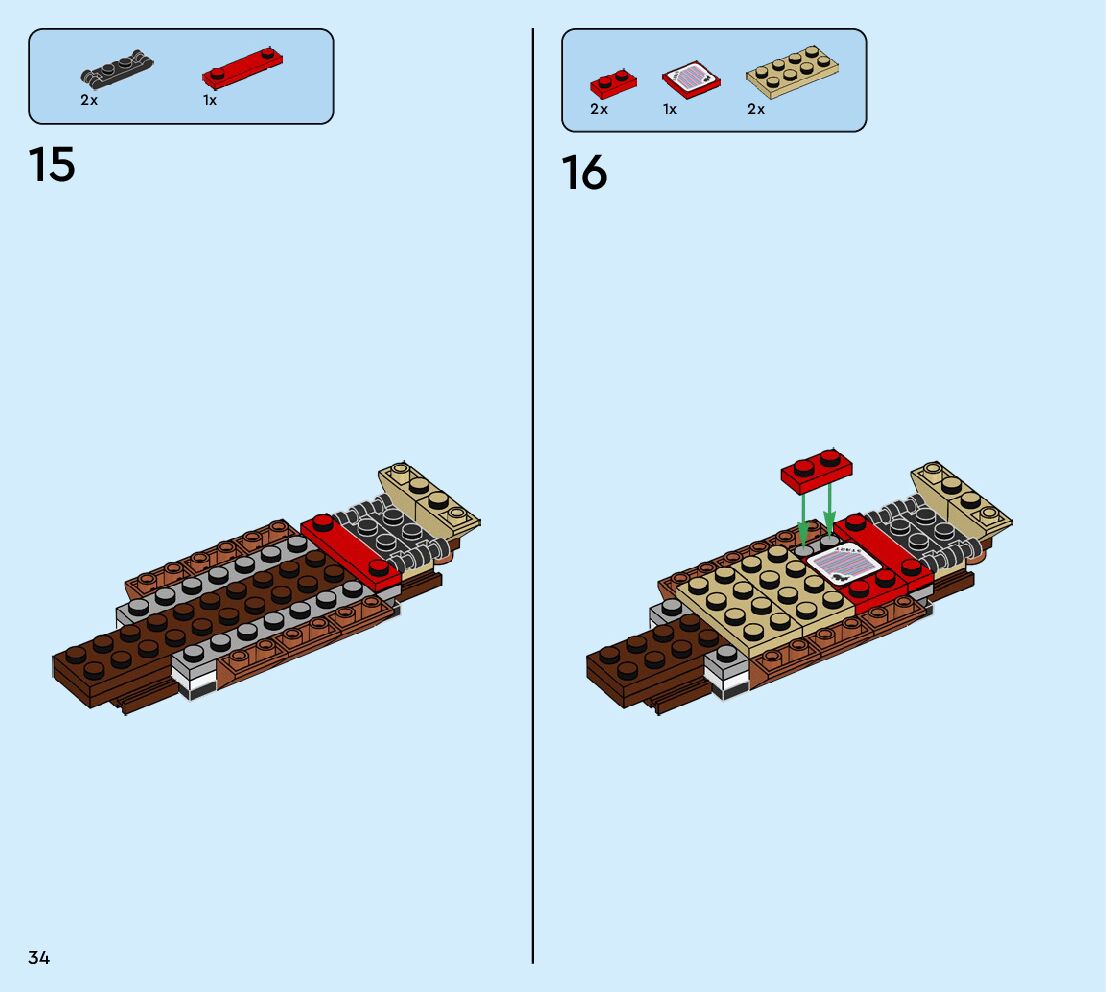 2x
1x

15

2x
1x
2x

16

34