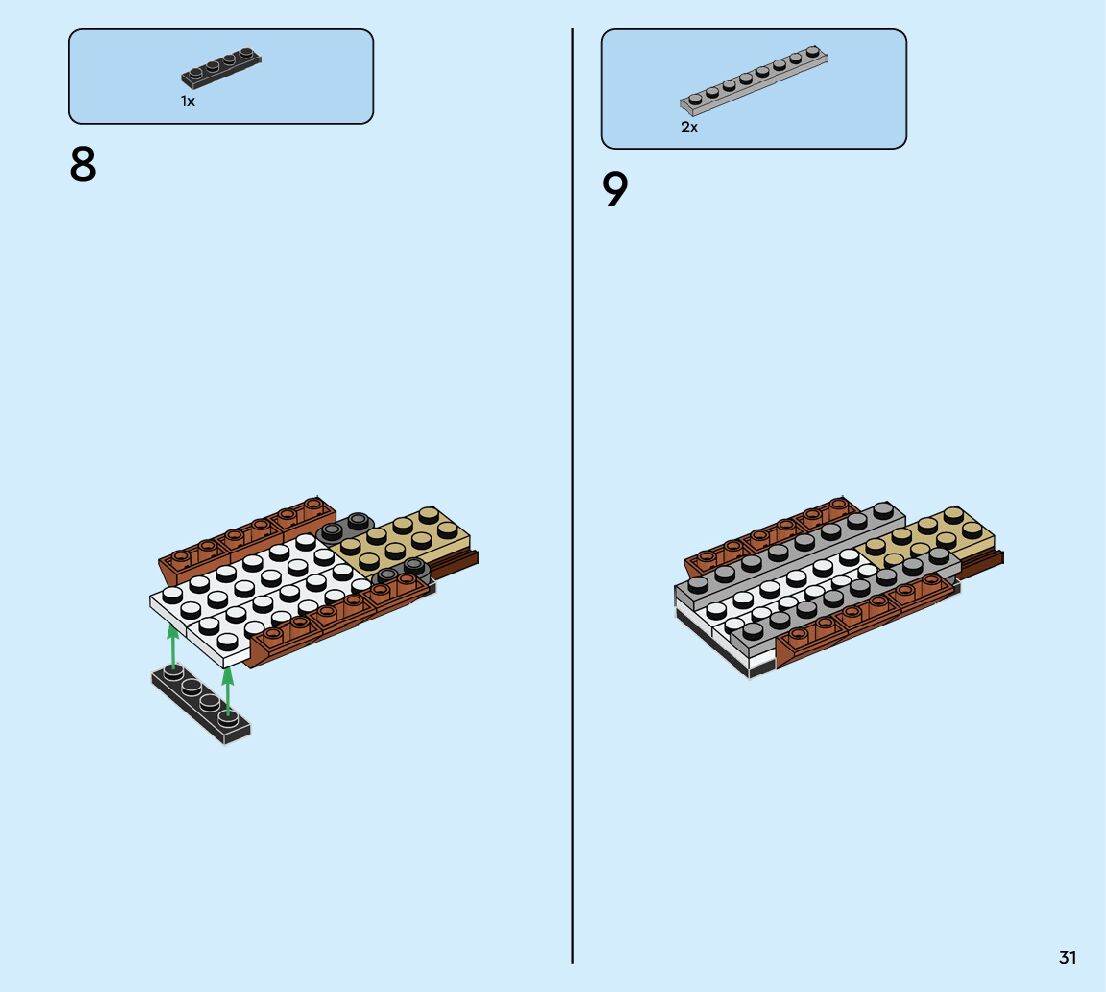 1x

8

2x

9

31